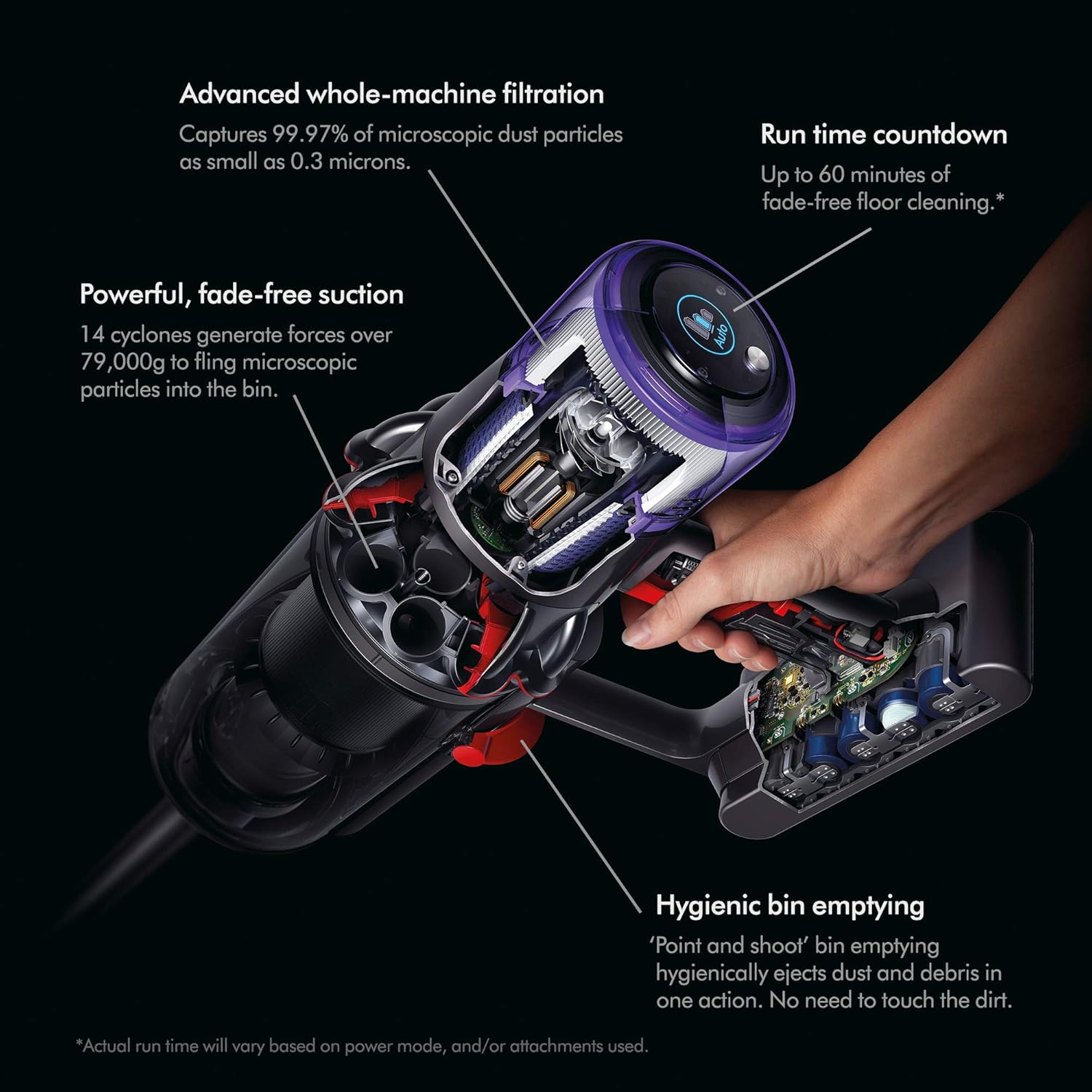 Advanced whole-machine filtration

Captures 99.97% of microscopic dust particles as small as 0.3 microns.

Run time countdown

Up to 60 minutes of fade-free floor cleaning.*

Powerful, fade-free suction

14 cyclones generate forces over 79,000g to fling microscopic particles into the bin.

Auto

Hygienic bin emptying

'Point and shoot' bin emptying hygienically ejects dust and debris in one action. No need to touch the dirt.

*Actual run time will vary based on power mode, and/or attachments used.