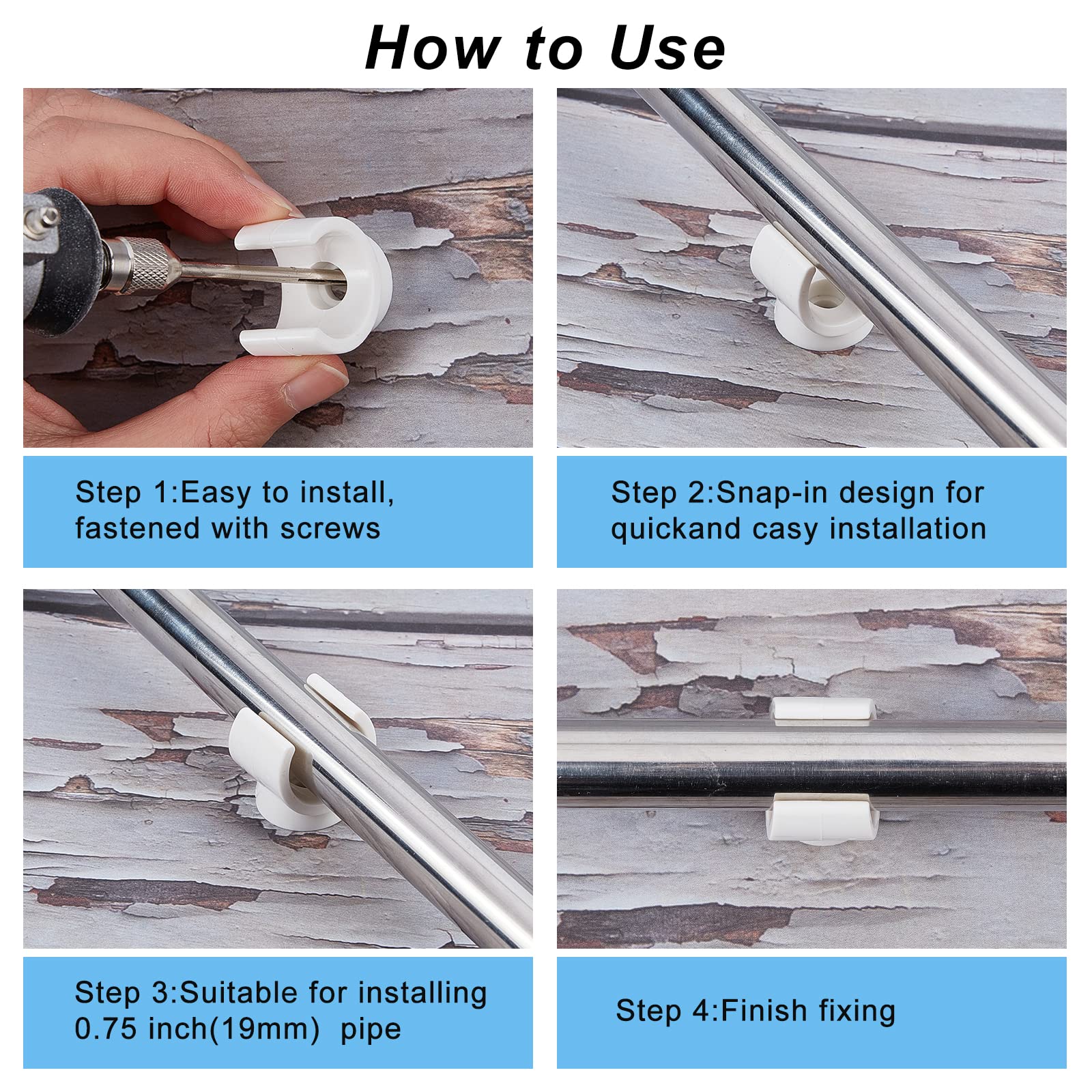 How to Use

Step 1:Easy to install, fastened with screws

Step 2:Snap-in design for quickand casy installation

Step 3:Suitable for installing 0.75 inch(19mm) pipe

Step 4:Finish fixing