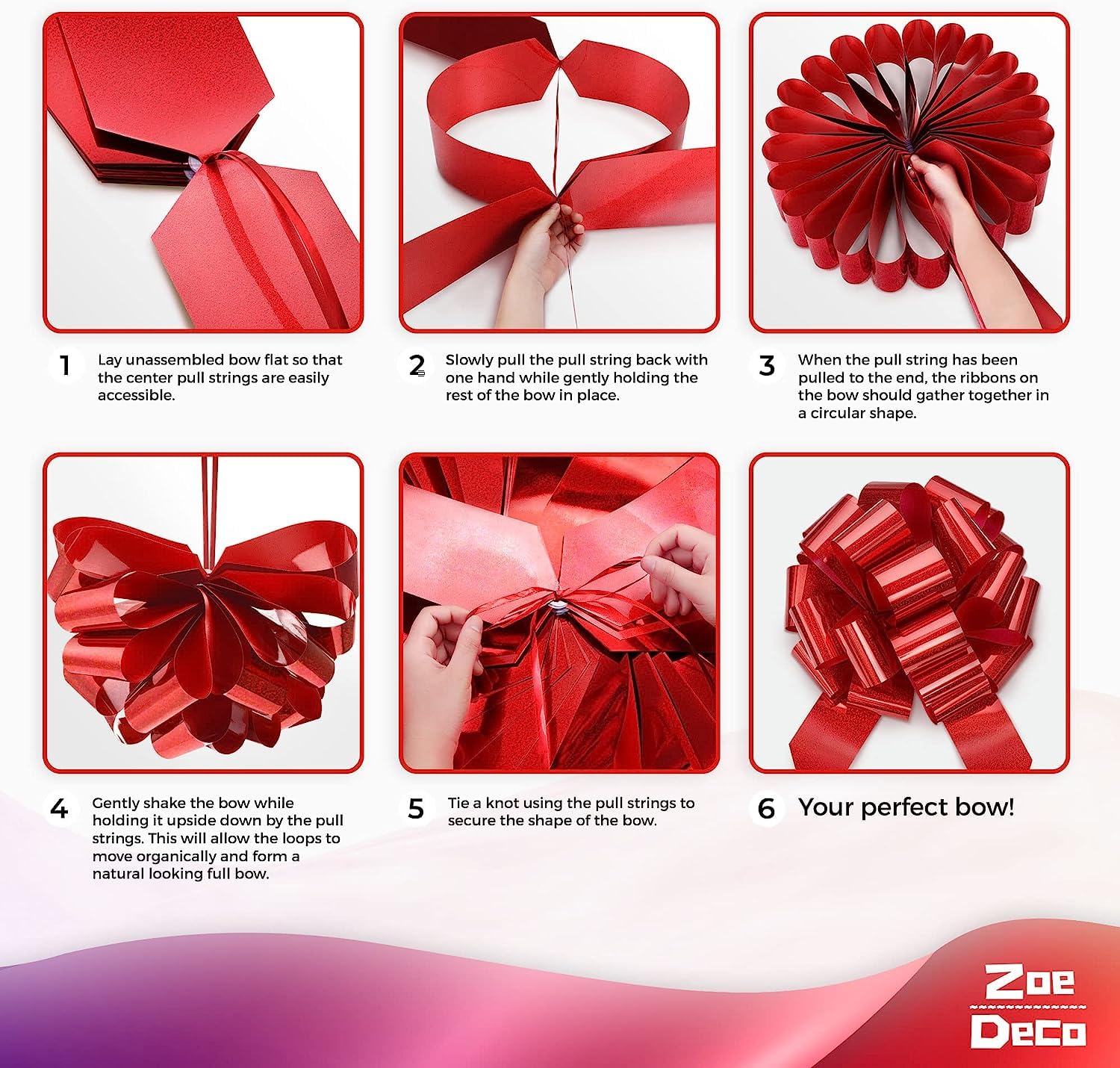 1 Lay unassembled bow flat so that the center pull strings are easily accessible.

2 Slowly pull the pull string back with one hand while gently holding the rest of the bow in place.

3 When the pull string has been pulled to the end, the ribbons on the bow should gather together in a circular shape.

4 Gently shake the bow while holding it upside down by the pull strings. This will allow the loops to move organically and form a natural looking full bow.

5 Tie a knot using the pull strings to secure the shape of the bow.

6 Your perfect bow!

Zoe Deco