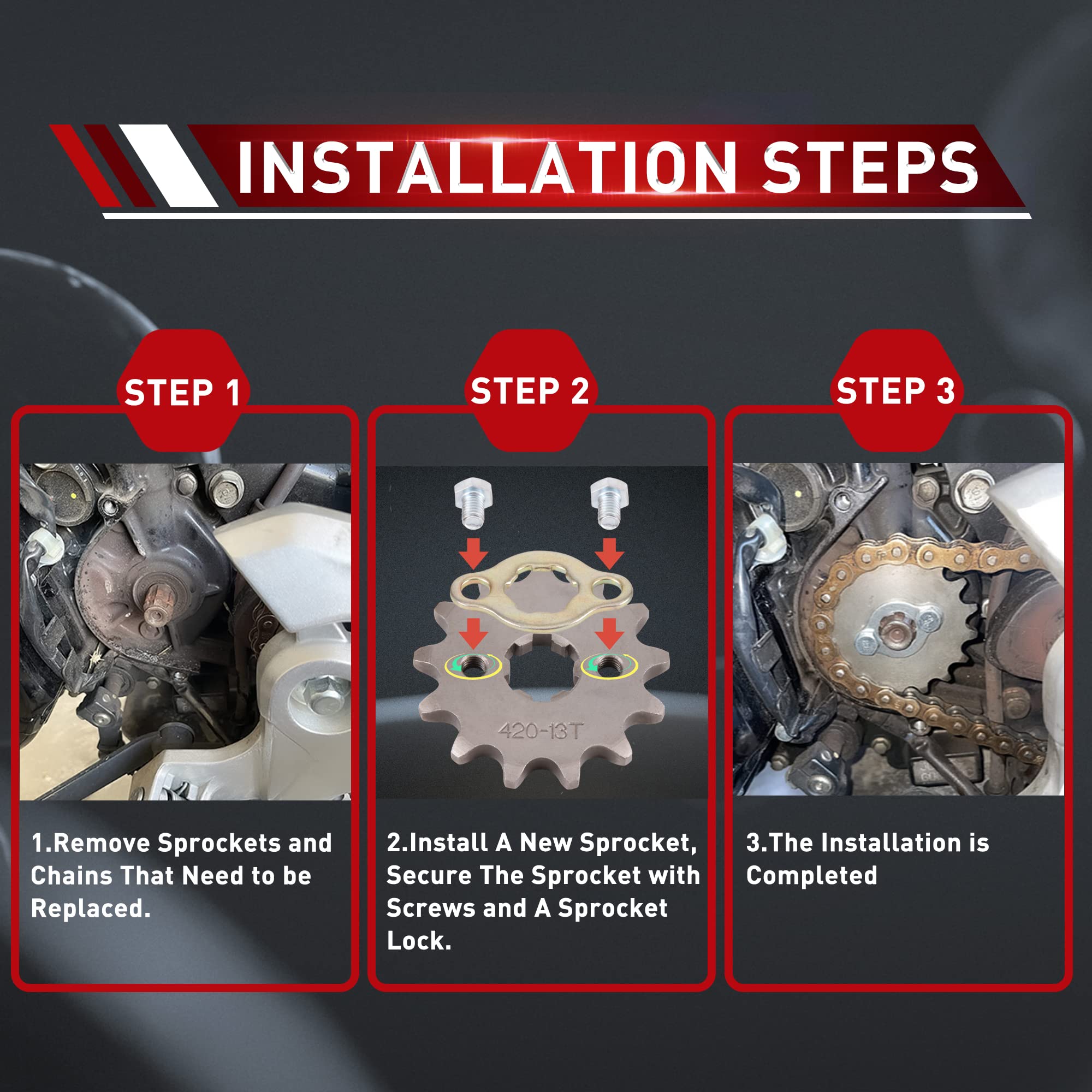 INSTALLATION STEPS

STEP 1

1.Remove Sprockets and Chains That Need to be Replaced.

STEP 2

420-13T

2.Install A New Sprocket, Secure The Sprocket with Screws and A Sprocket Lock.

STEP 3

3.The Installation is Completed