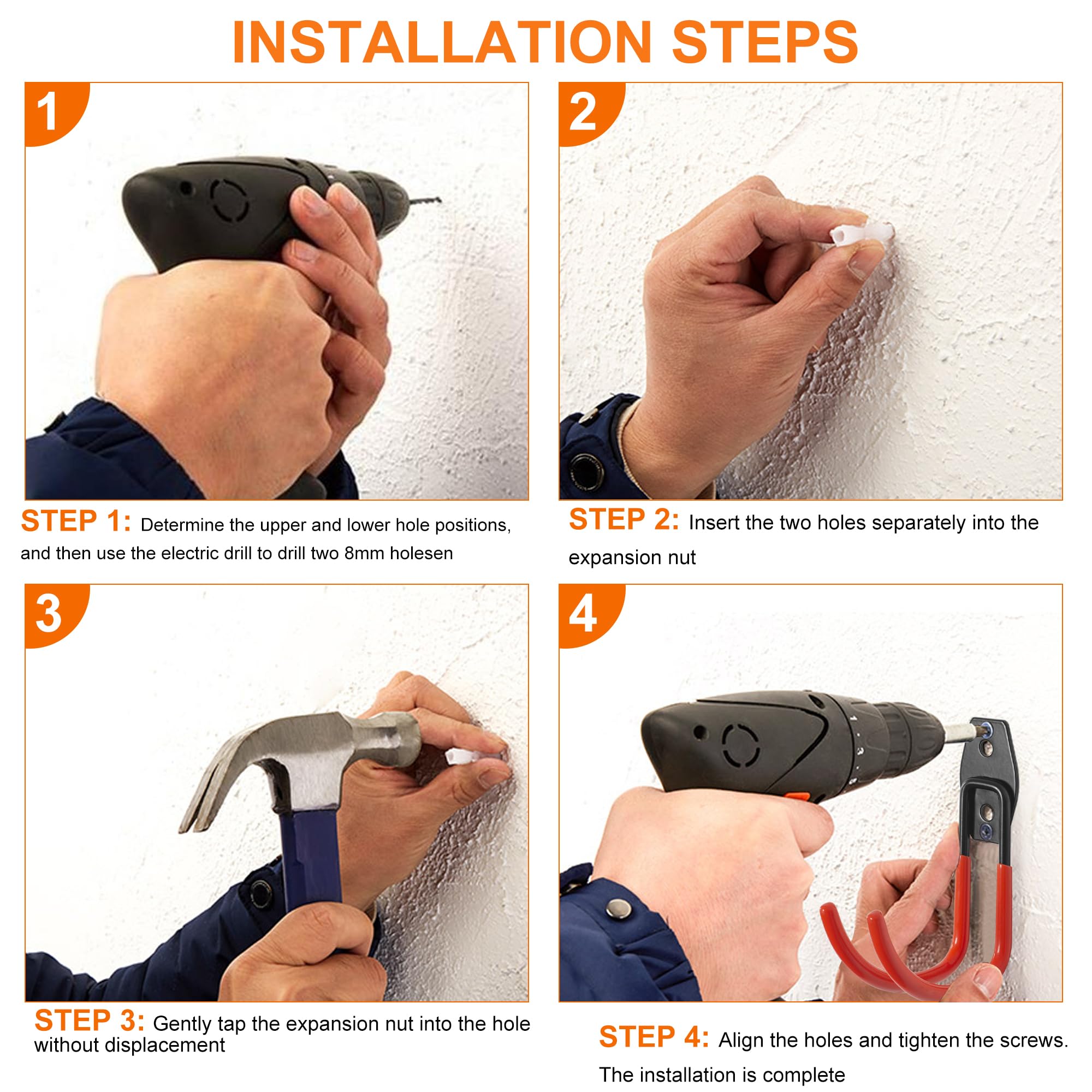 INSTALLATION STEPS

1

STEP 1: Determine the upper and lower hole positions, and then use the electric drill to drill two 8mm holesen

2

STEP 2: Insert the two holes separately into the expansion nut

3

STEP 3: Gently tap the expansion nut into the hole without displacement

4

STEP 4: Align the holes and tighten the screws. The installation is complete