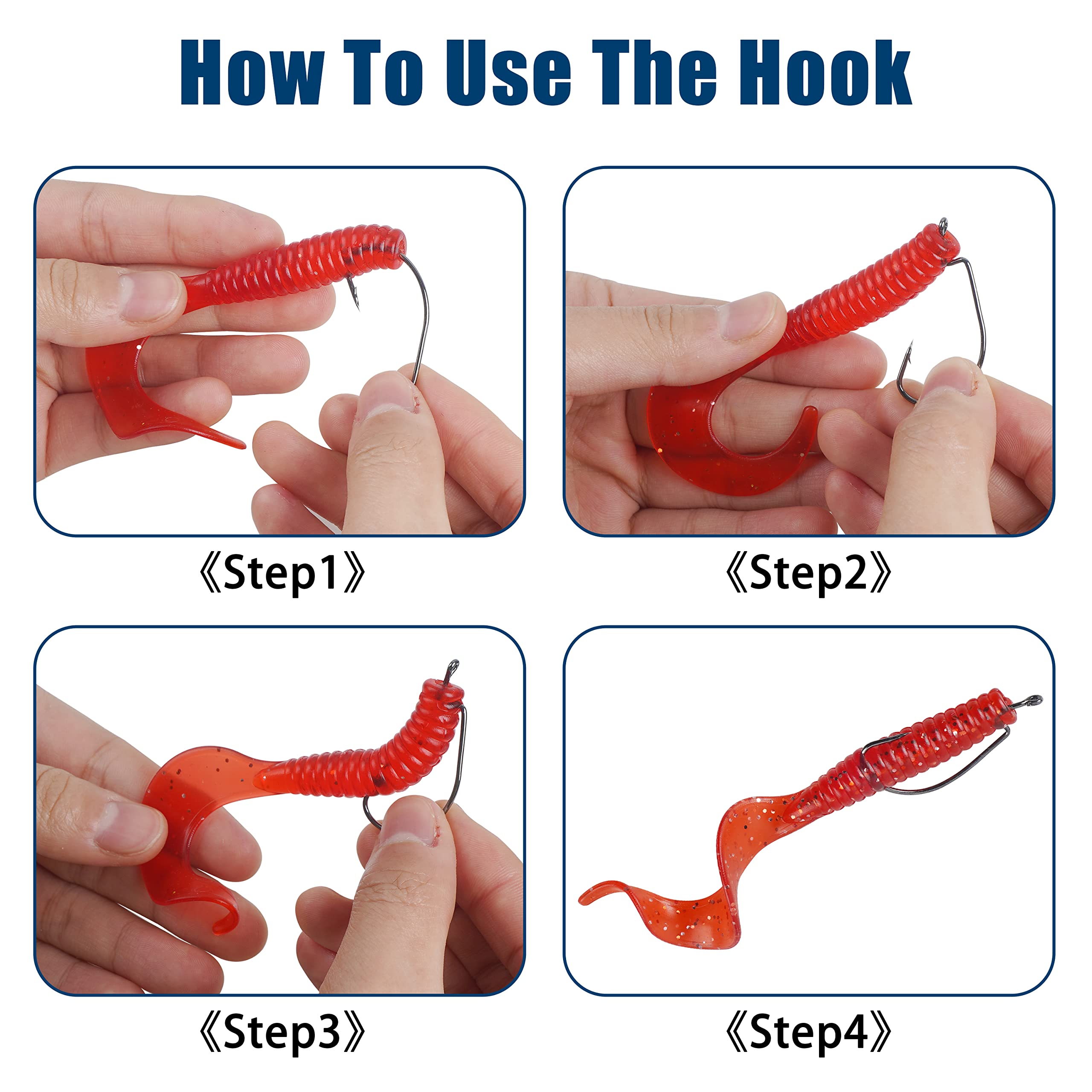 How To Use The Hook

《Step1》

《Step2》

《Step3》

《Step4》