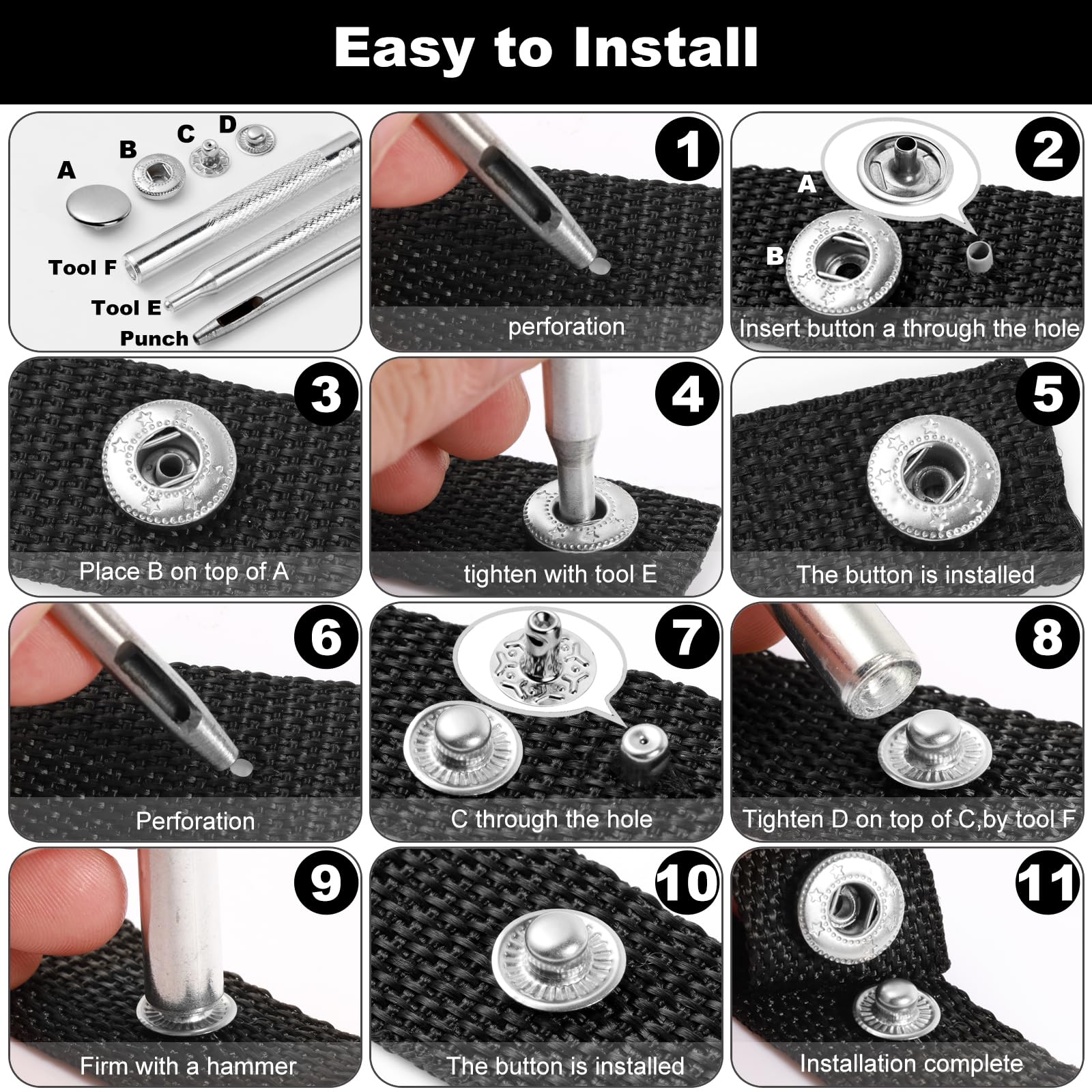 Easy to Install

A
B
C
D
Tool F
Tool E
Punch

1
perforation

2
A
B
Insert button a through the hole

3
Place B on top of A

4
tighten with tool E

5
The button is installed

6
Perforation

7
C through the hole

8
Tighten D on top of C,by tool F

9
Firm with a hammer

10
The button is installed

11
Installation complete