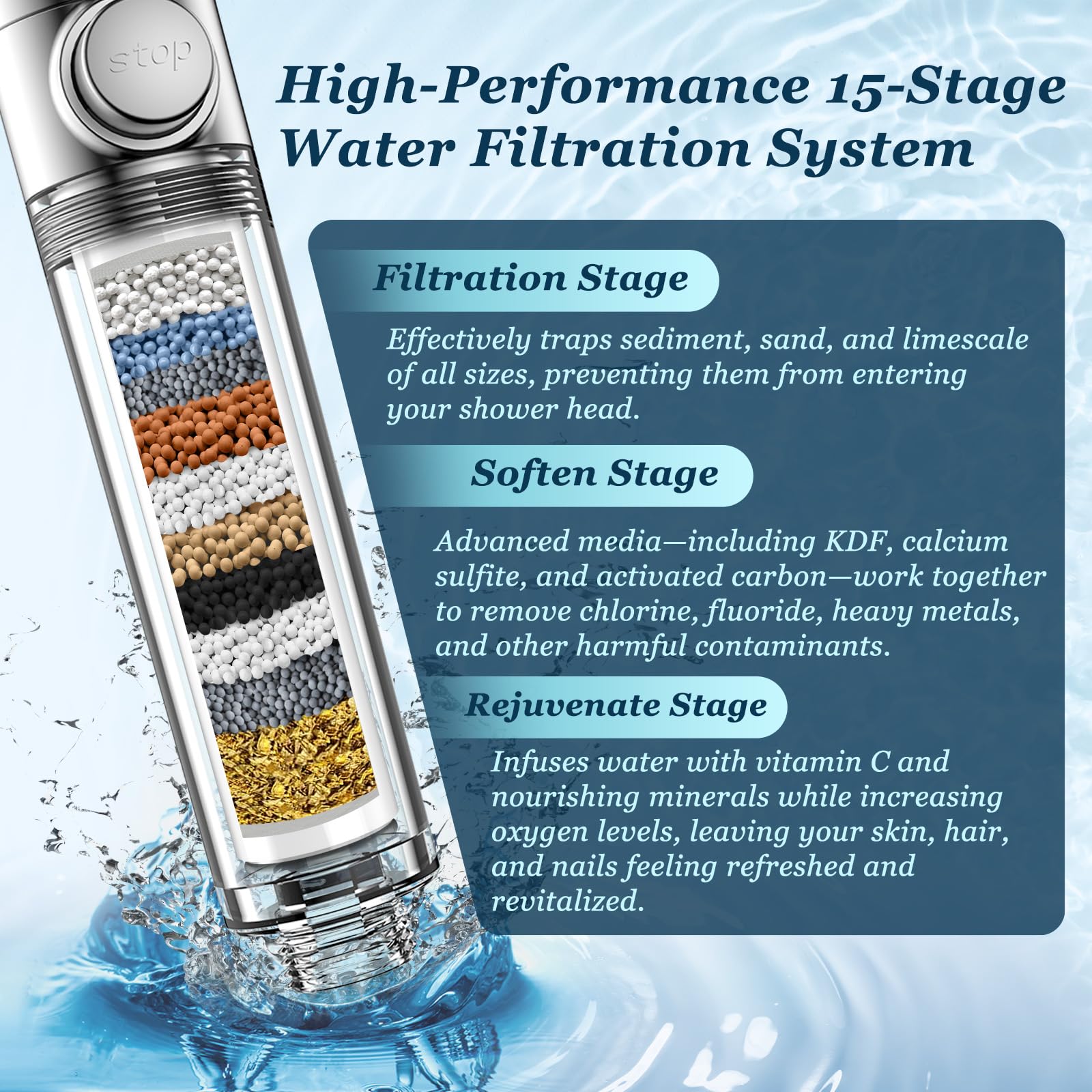 stop

High-Performance 15-Stage Water Filtration System

Filtration Stage

Effectively traps sediment, sand, and limescale of all sizes, preventing them from entering your shower head.

Soften Stage

Advanced media—including KDF, calcium sulfite, and activated carbon—work together to remove chlorine, fluoride, heavy metals, and other harmful contaminants.

Rejuvenate Stage

Infuses water with vitamin C and nourishing minerals while increasing oxygen levels, leaving your skin, hair, and nails feeling refreshed and revitalized.