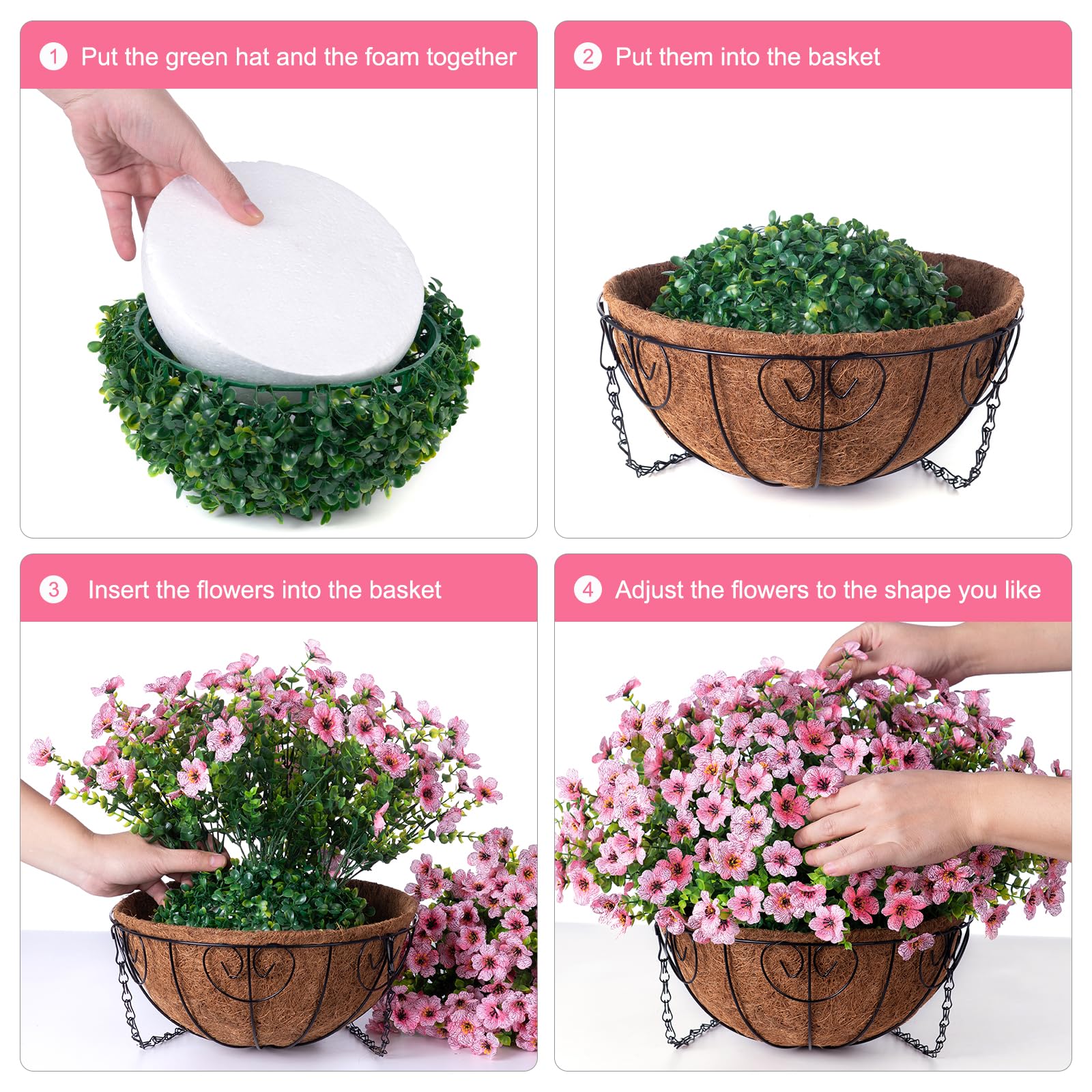 1 Put the green hat and the foam together

2 Put them into the basket

3 Insert the flowers into the basket

4 Adjust the flowers to the shape you like