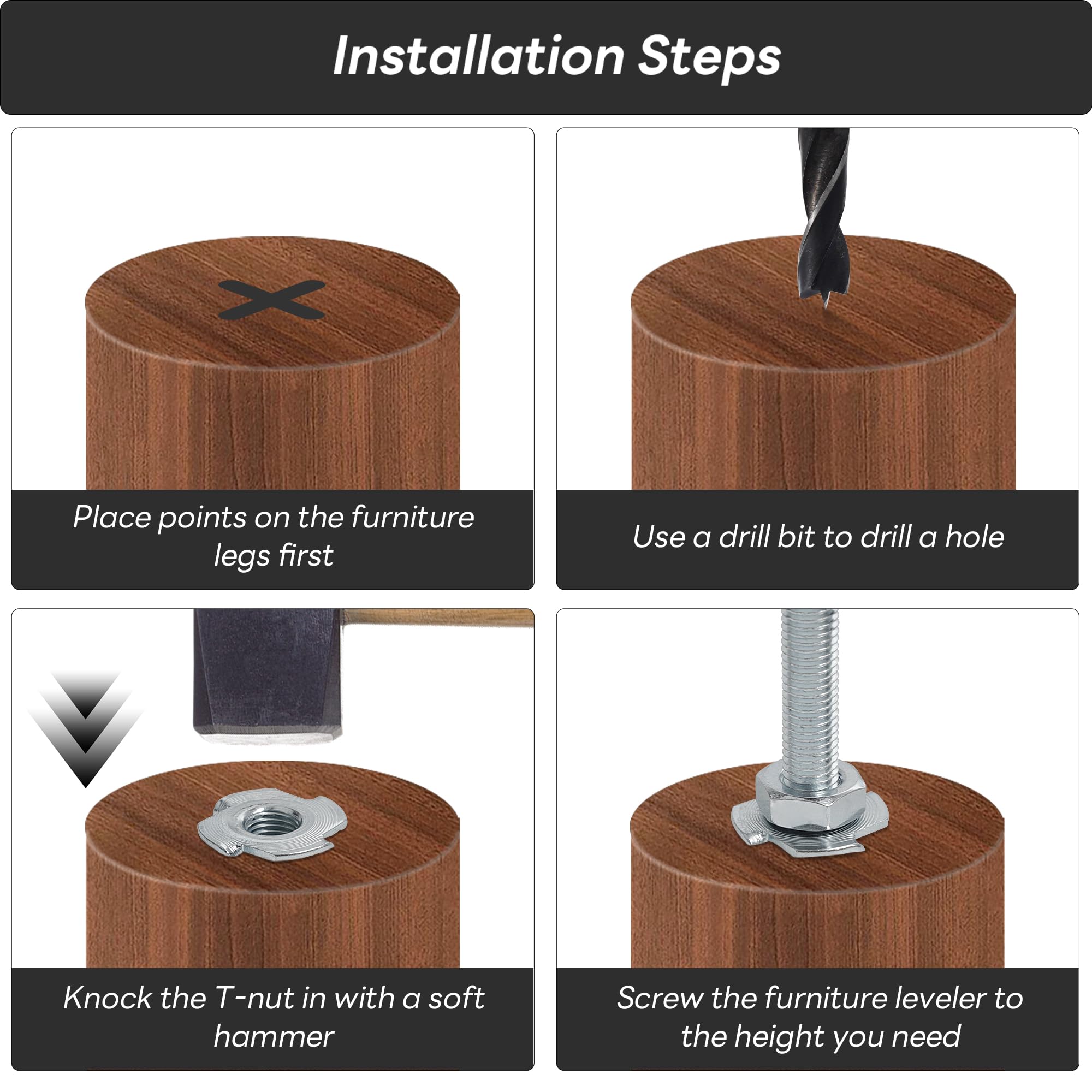 Installation Steps

Place points on the furniture legs first

Use a drill bit to drill a hole

Knock the T-nut in with a soft hammer

Screw the furniture leveler to the height you need