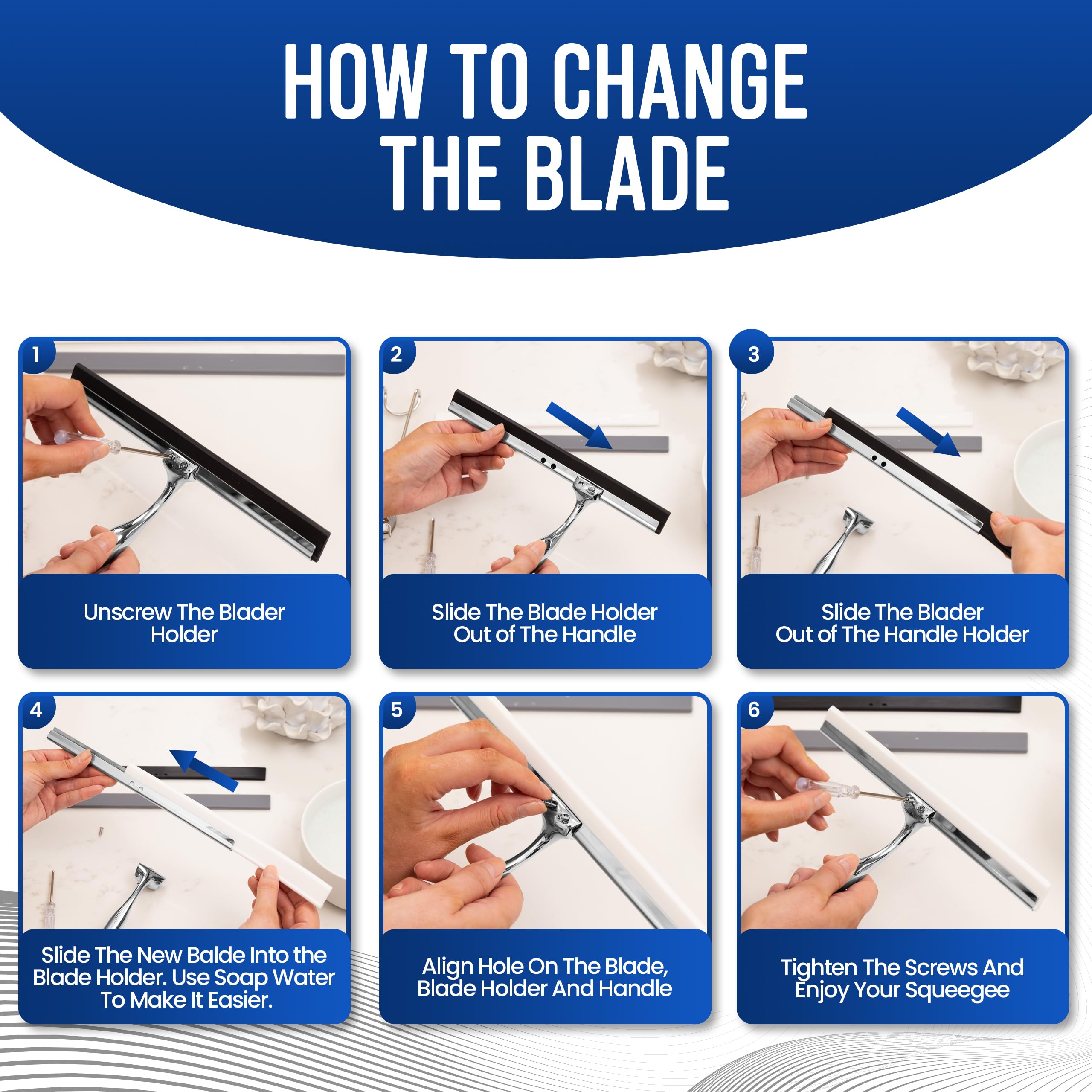 HOW TO CHANGE THE BLADE

1
Unscrew The Blader Holder

2
Slide The Blade Holder Out of The Handle

3
Slide The Blader Out of The Handle Holder

4
Slide The New Balde Into the Blade Holder. Use Soap Water To Make It Easier.

5
Align Hole On The Blade, Blade Holder And Handle

6
Tighten The Screws And Enjoy Your Squeegee