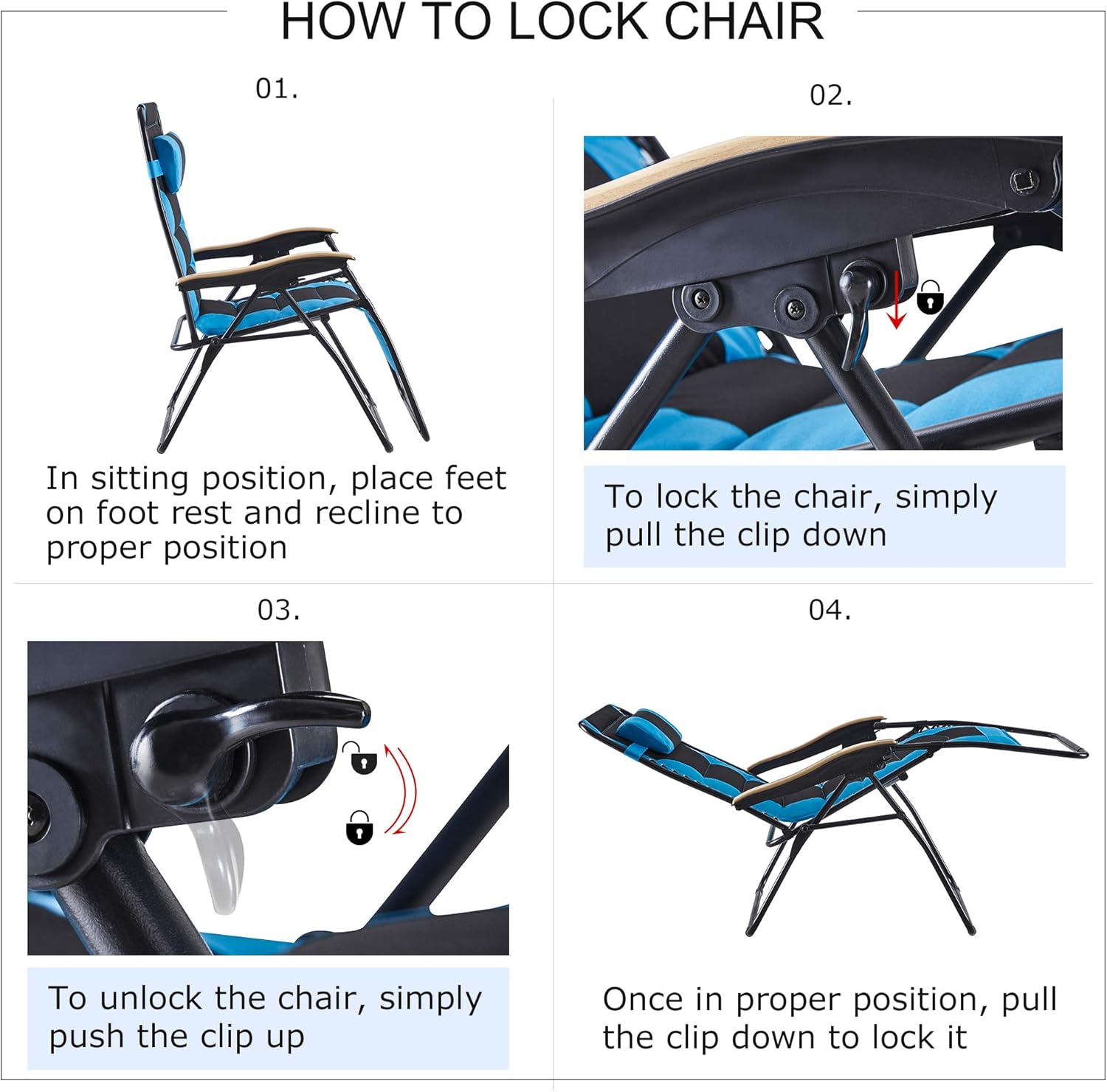 HOW TO LOCK CHAIR

01.

In sitting position, place feet on foot rest and recline to proper position

02.

To lock the chair, simply pull the clip down

03.

To unlock the chair, simply push the clip up

04.

Once in proper position, pull the clip down to lock it