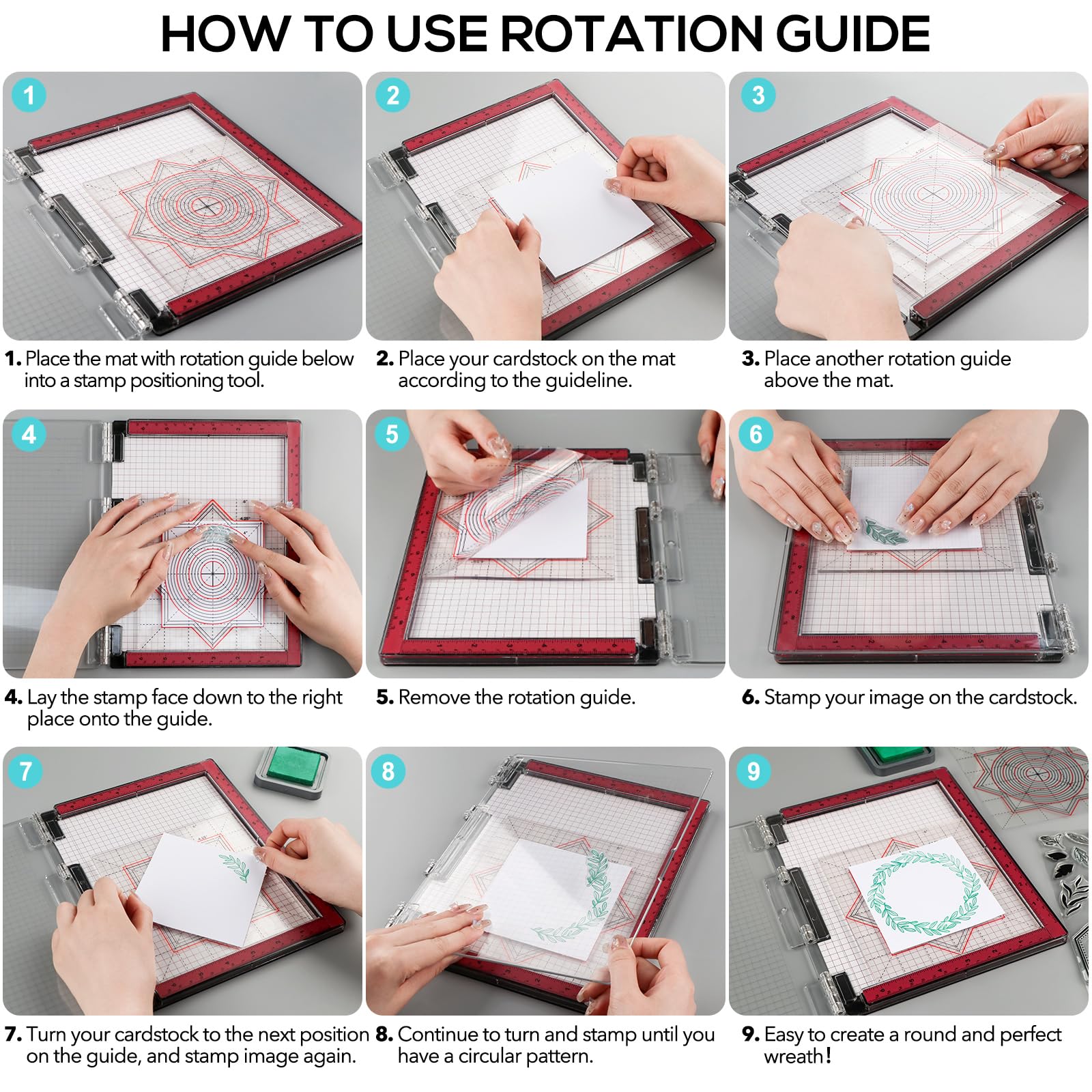 HOW TO USE ROTATION GUIDE

1

1. Place the mat with rotation guide below into a stamp positioning tool.

2

2. Place your cardstock on the mat according to the guideline.

3

3. Place another rotation guide above the mat.

4

4. Lay the stamp face down to the right place onto the guide.

5

5. Remove the rotation guide.

6

6. Stamp your image on the cardstock.

7

7. Turn your cardstock to the next position on the guide, and stamp image again.

8

8. Continue to turn and stamp until you have a circular pattern.

9

9. Easy to create a round and perfect wreath!