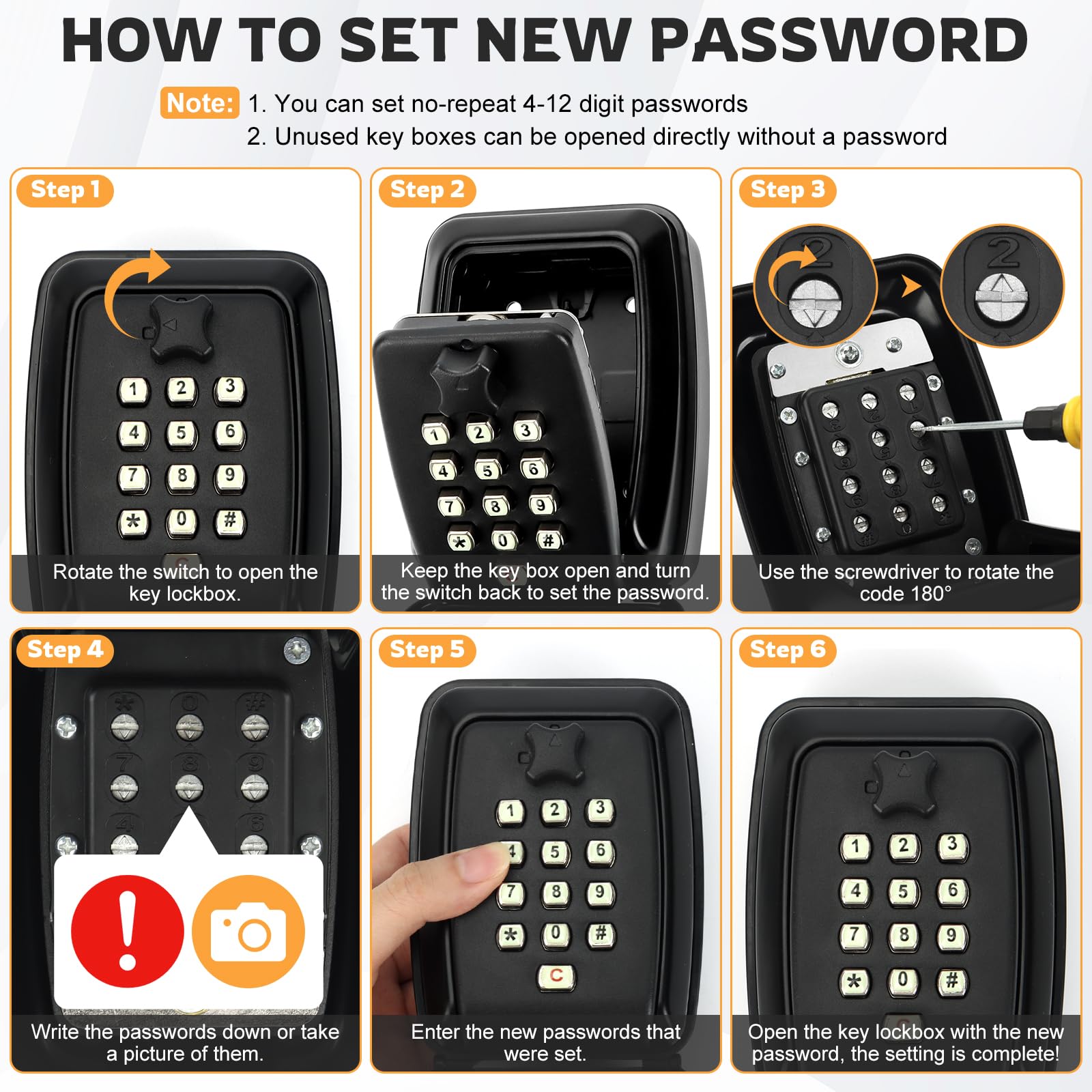 HOW TO SET NEW PASSWORD

Note: 1. You can set no-repeat 4-12 digit passwords
2. Unused key boxes can be opened directly without a password

Step 1

1 2 3
4 5 6
7 8 9
* 0 #

Rotate the switch to open the key lockbox.

Step 2

1 2 3
4 5 6
7 8 9
* 0 #

Keep the key box open and turn the switch back to set the password.

Step 3

2

2

Use the screwdriver to rotate the code 180°

Step 4

Write the passwords down or take a picture of them.

Step 5

1 2 3
4 5 6
7 8 9
* 0 #
C

Enter the new passwords that were set.

Step 6

1 2 3
4 5 6
7 8 9
* 0 #

Open the key lockbox with the new password, the setting is complete!