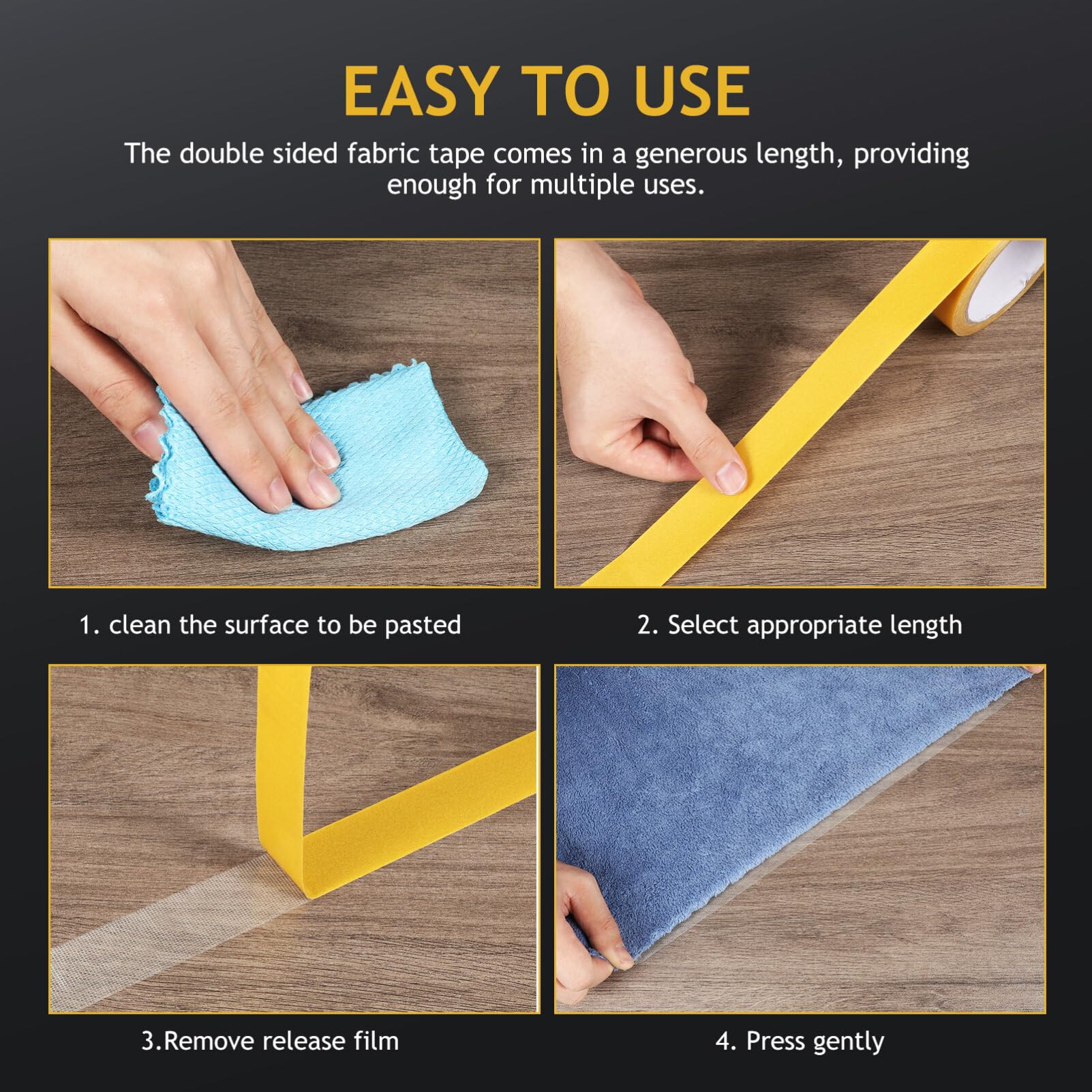 EASY TO USE

The double sided fabric tape comes in a generous length, providing enough for multiple uses.

1. clean the surface to be pasted

2. Select appropriate length

3.Remove release film

4. Press gently