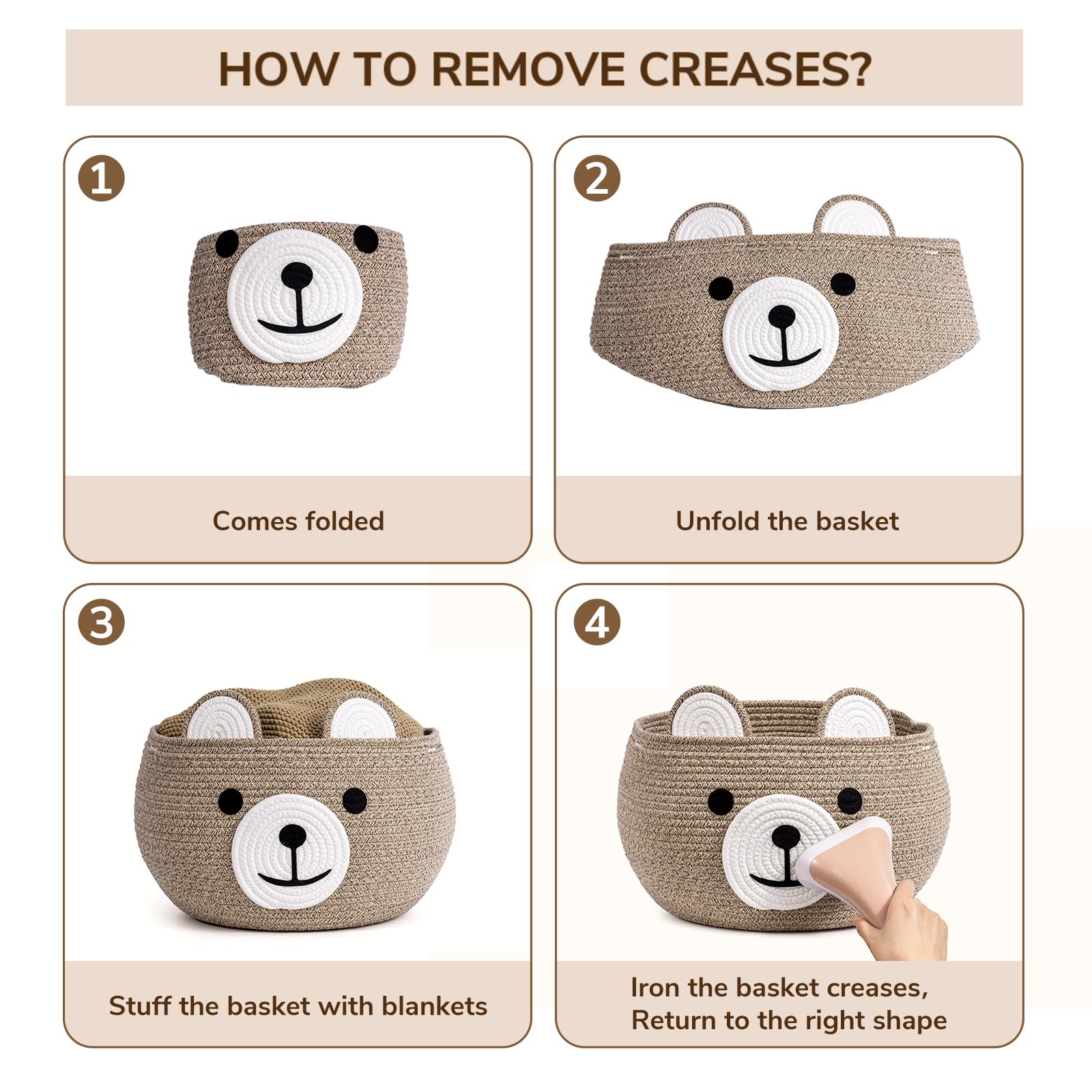 HOW TO REMOVE CREASES?

1

Comes folded

2

Unfold the basket

3

Stuff the basket with blankets

4

Iron the basket creases, Return to the right shape