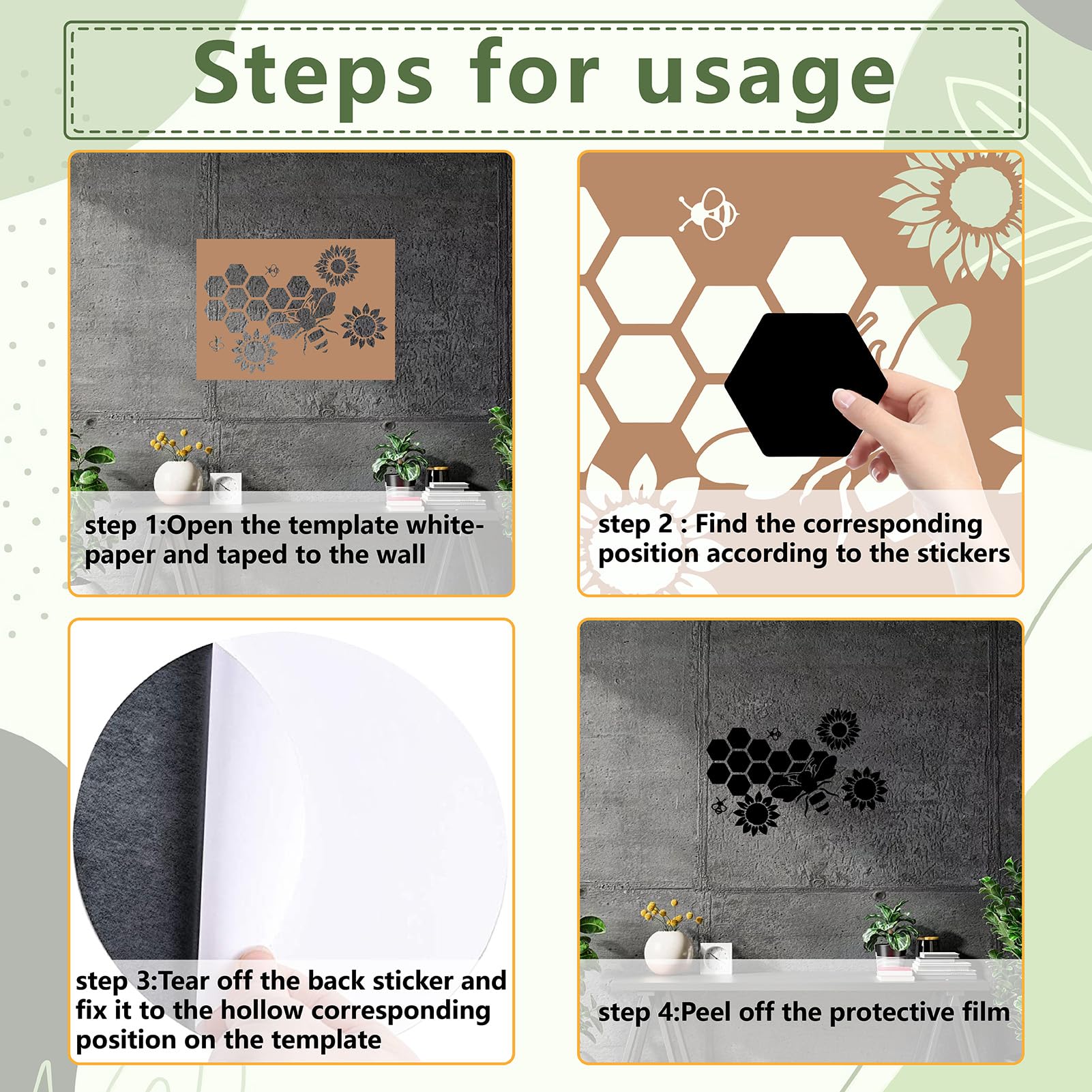 Steps for usage

step 1:Open the template white-paper and taped to the wall

step 2 : Find the corresponding position according to the stickers

step 3:Tear off the back sticker and fix it to the hollow corresponding position on the template

step 4:Peel off the protective film