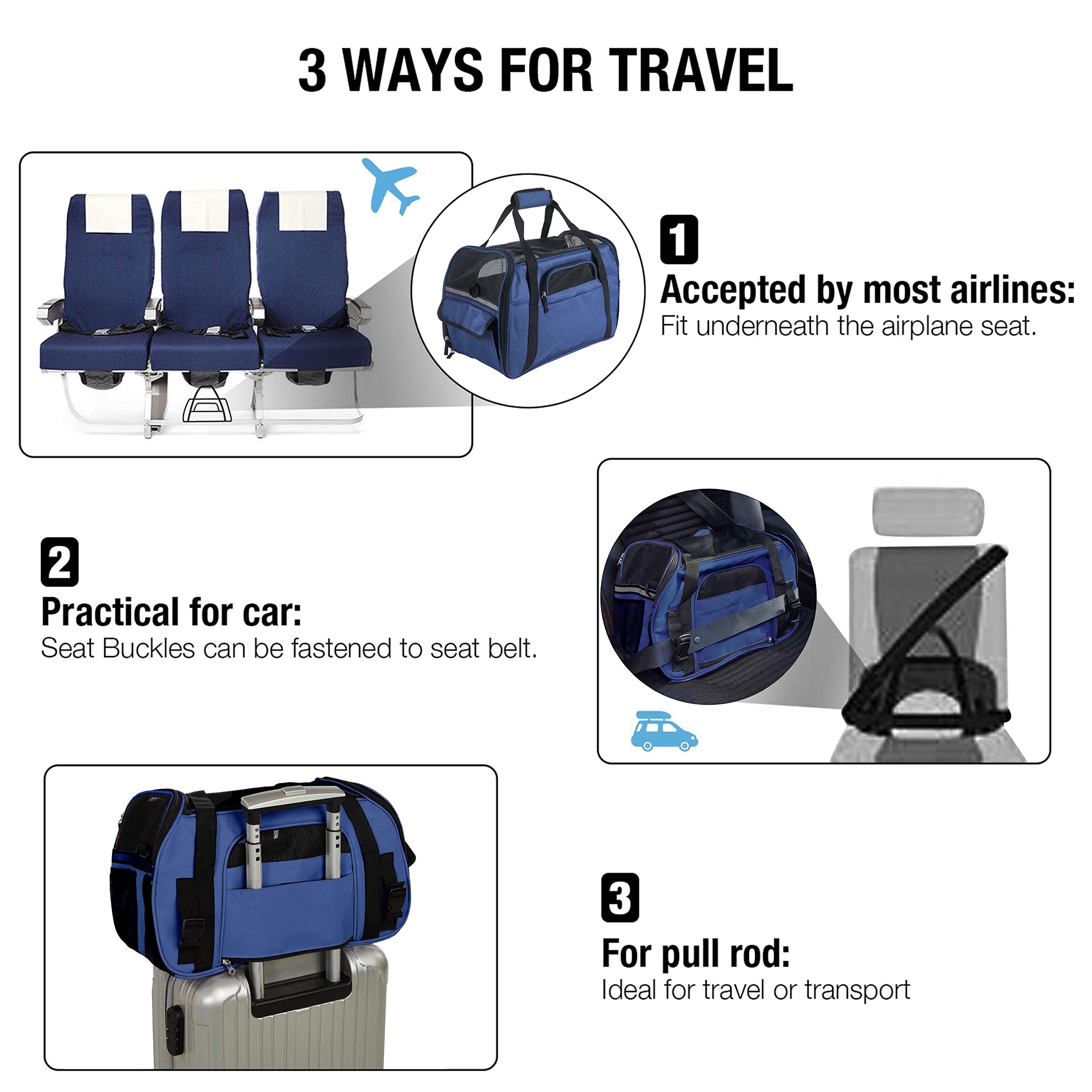 3 WAYS FOR TRAVEL

1
Accepted by most airlines:
Fit underneath the airplane seat.

2
Practical for car:
Seat Buckles can be fastened to seat belt.

3
For pull rod:
Ideal for travel or transport