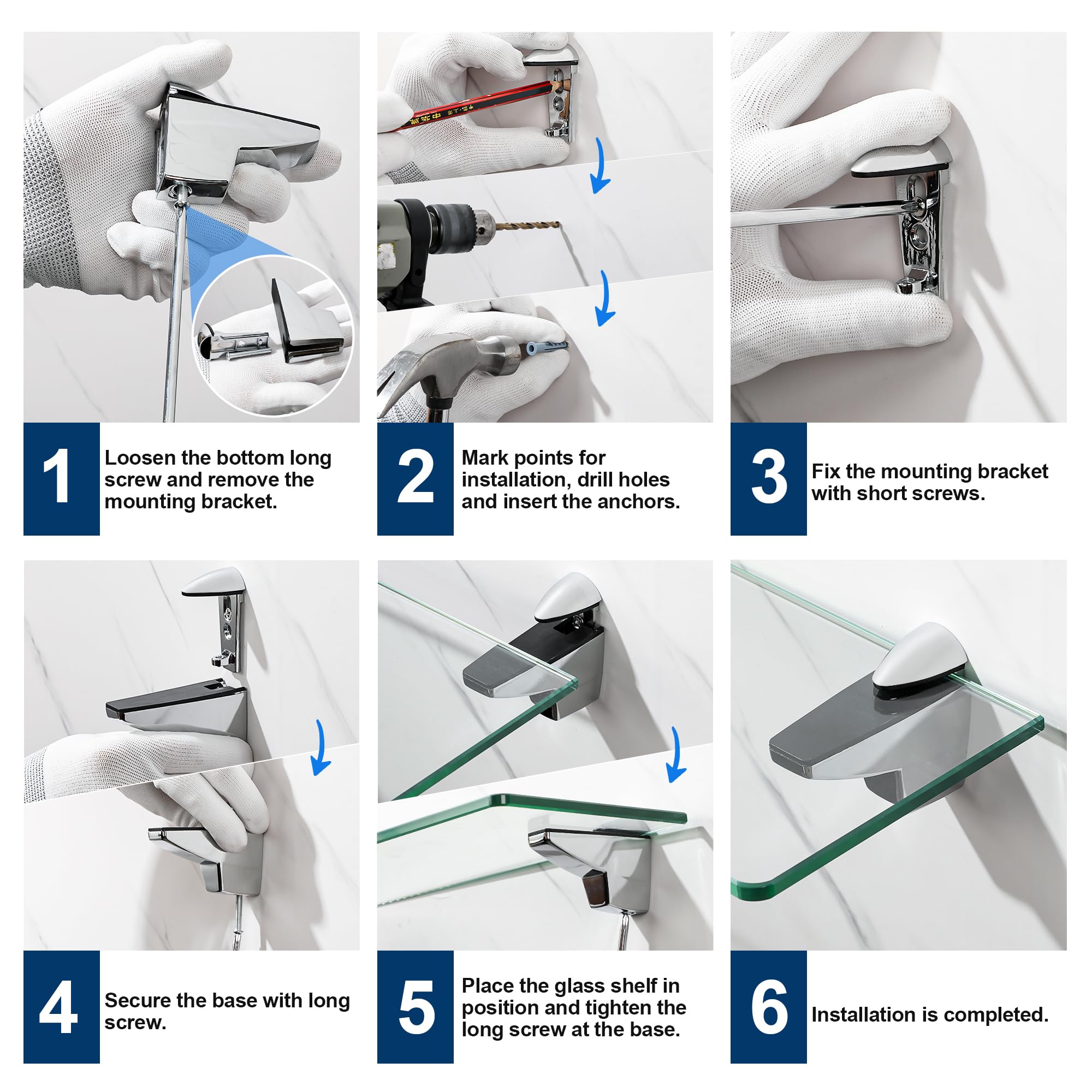 1 Loosen the bottom long screw and remove the mounting bracket.

2 Mark points for installation, drill holes and insert the anchors.

3 Fix the mounting bracket with short screws.

4 Secure the base with long screw.

5 Place the glass shelf in position and tighten the long screw at the base.

6 Installation is completed.