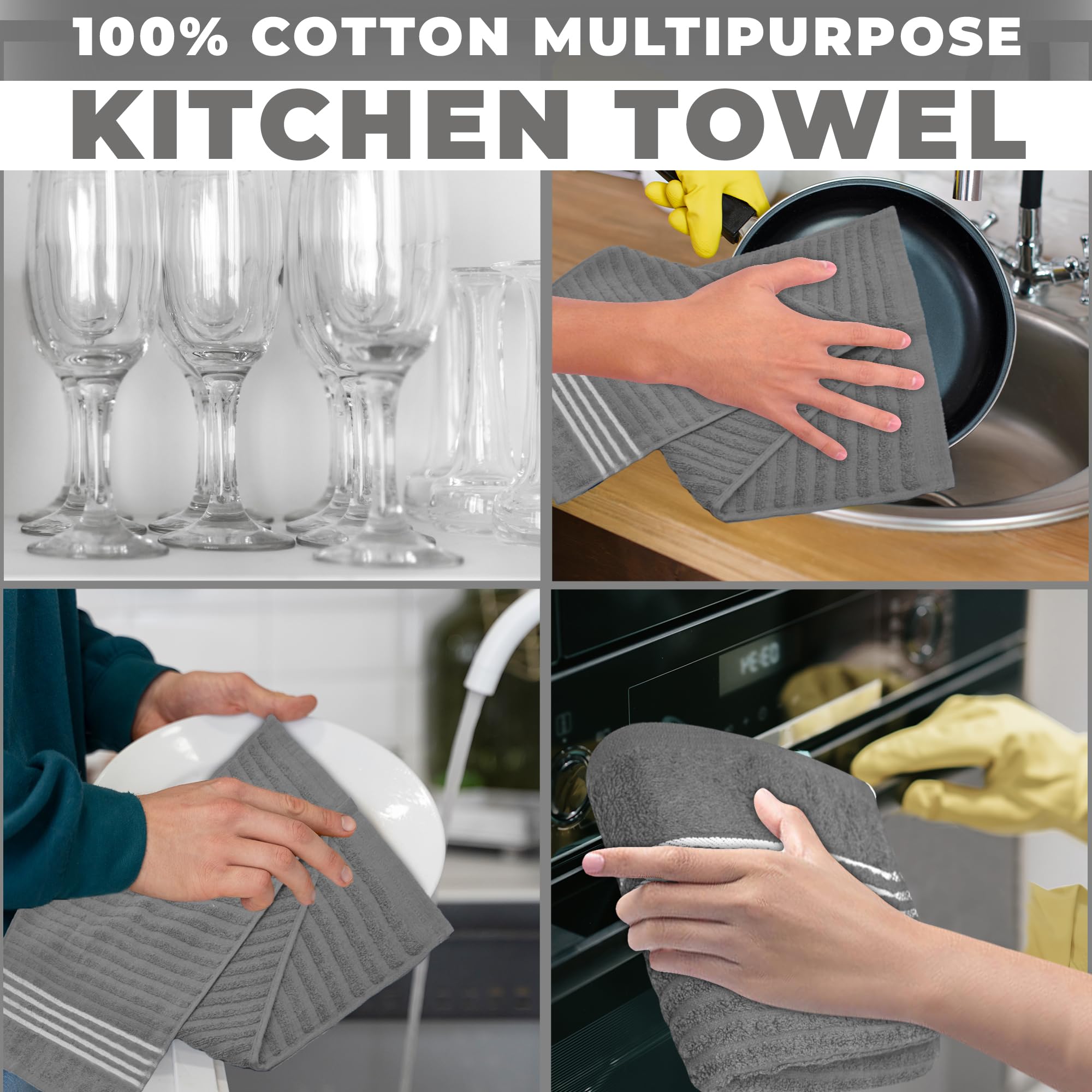 100% COTTON MULTIPURPOSE
KITCHEN TOWEL