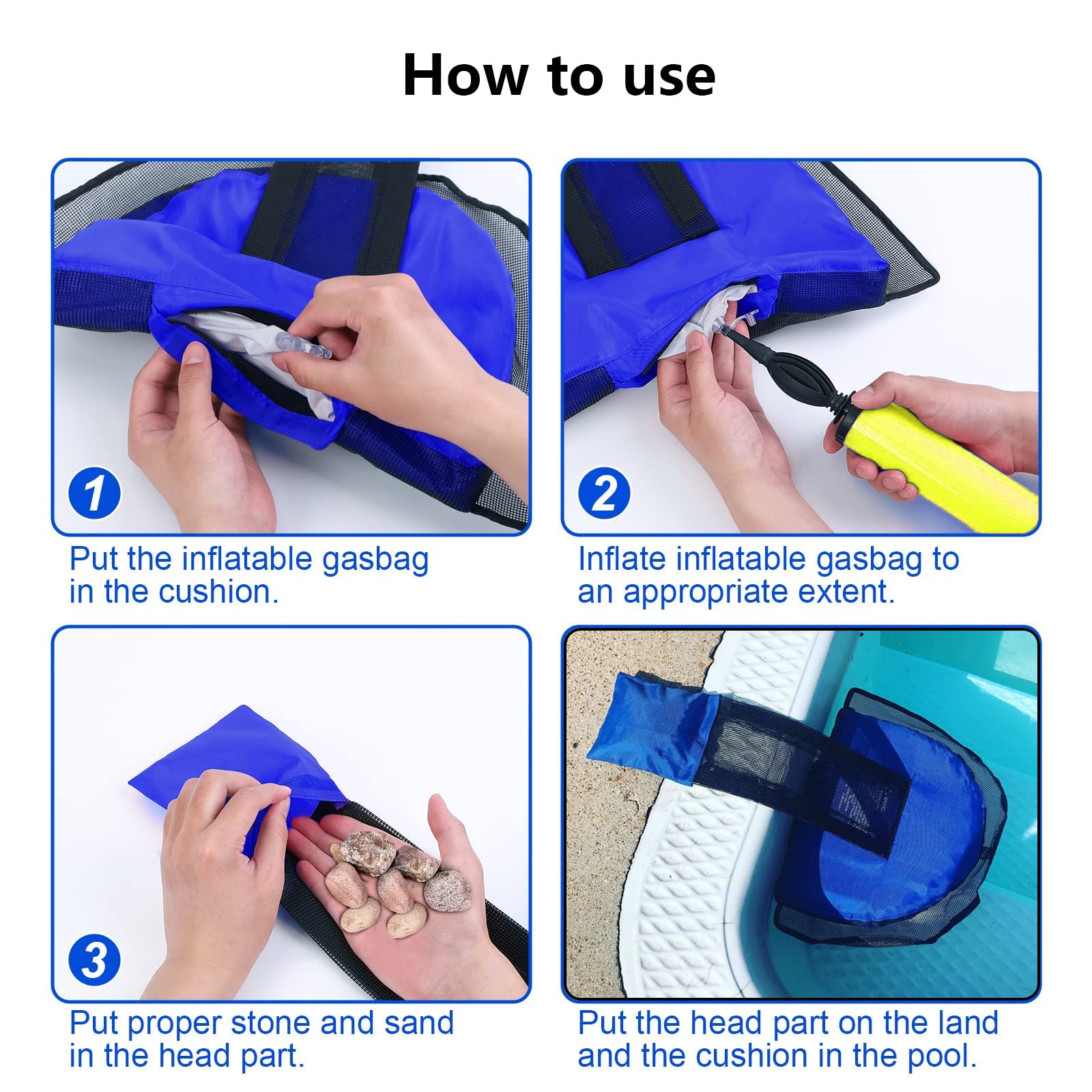 How to use

1

Put the inflatable gasbag in the cushion.

2

Inflate inflatable gasbag to an appropriate extent.

3

Put proper stone and sand in the head part.

Put the head part on the land and the cushion in the pool.