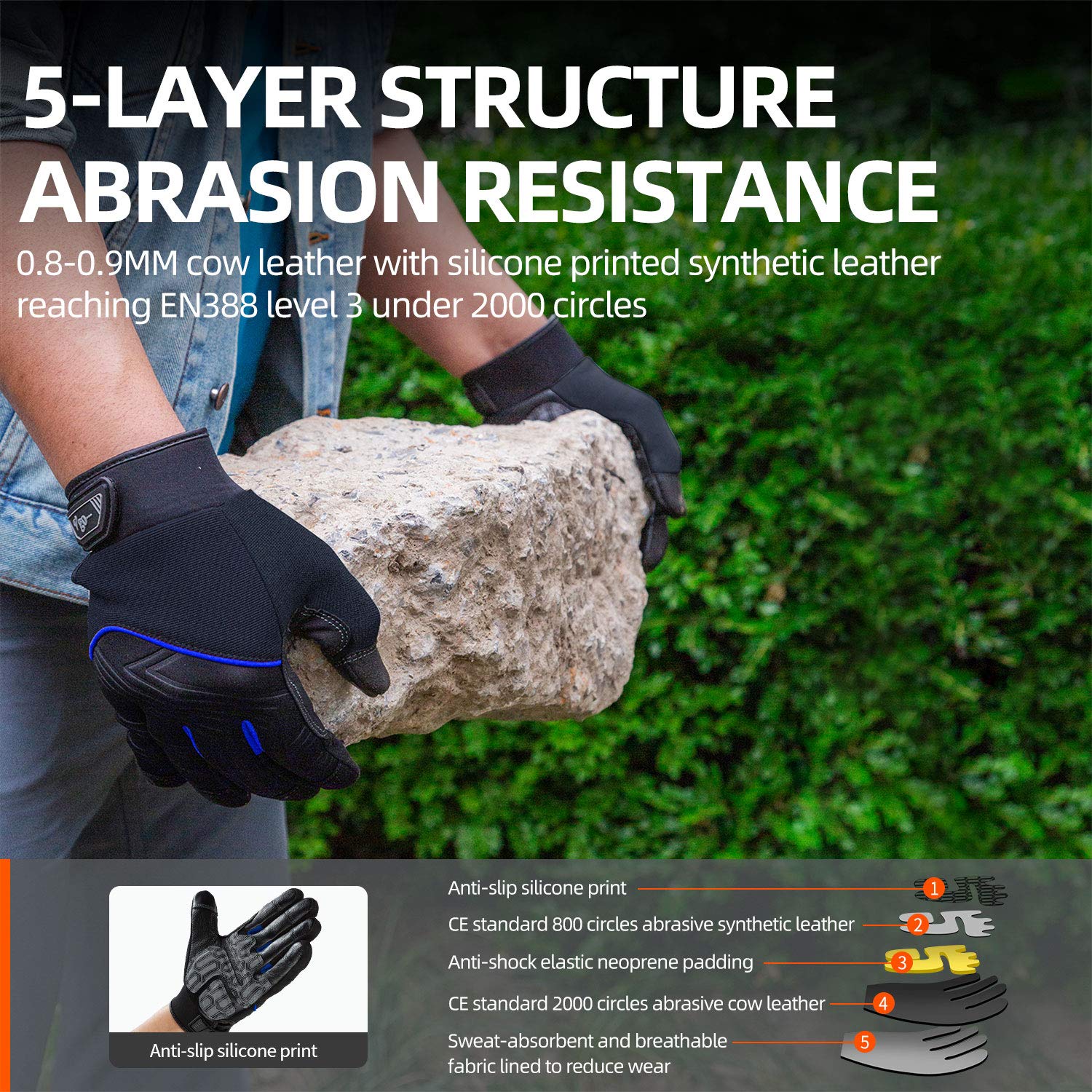 5-LAYER STRUCTURE ABRASION RESISTANCE

0.8-0.9MM cow leather with silicone printed synthetic leather reaching EN388 level 3 under 2000 circles

Anti-slip silicone print

Anti-slip silicone print 1

CE standard 800 circles abrasive synthetic leather 2

Anti-shock elastic neoprene padding 3

CE standard 2000 circles abrasive cow leather 4

Sweat-absorbent and breathable fabric lined to reduce wear 5