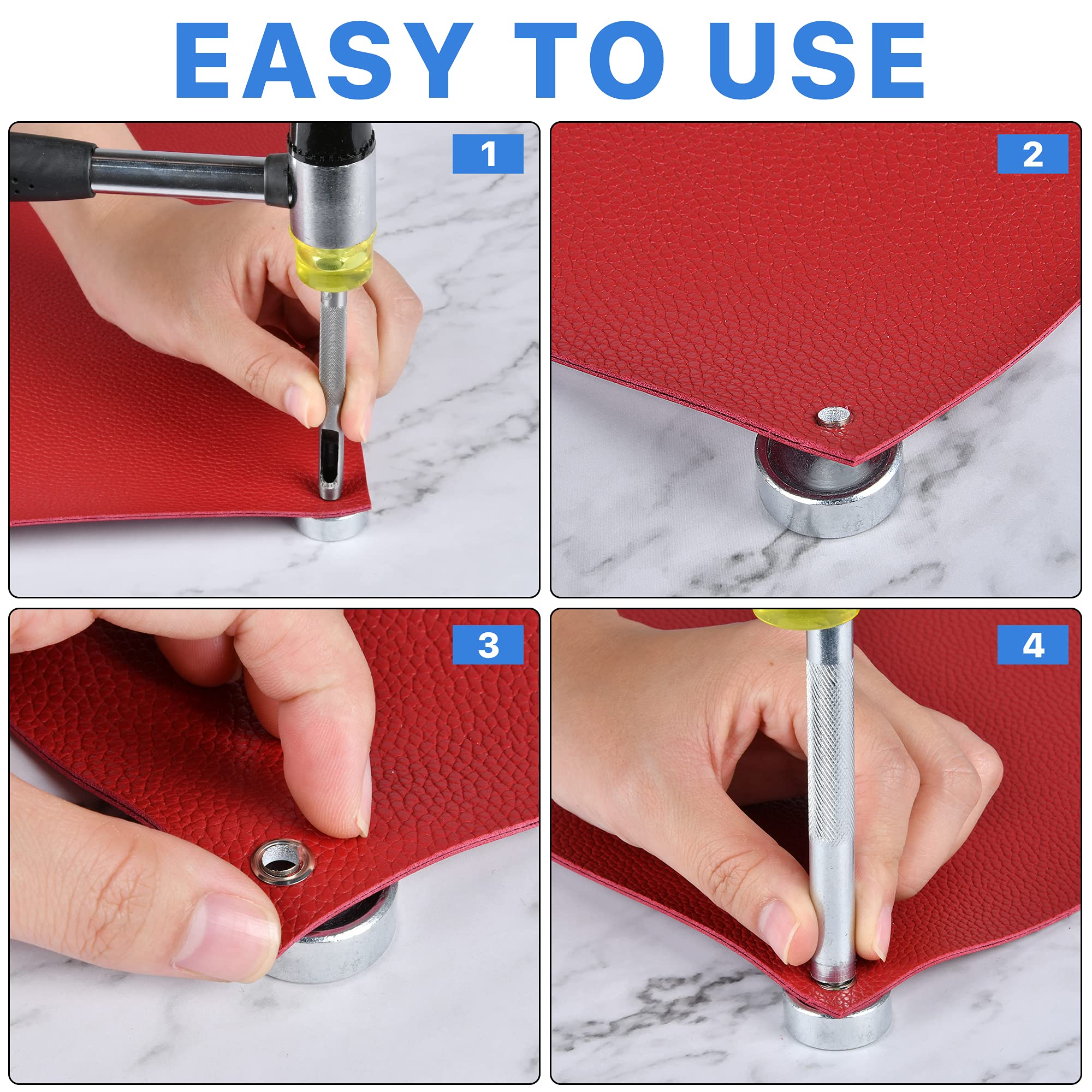 EASY TO USE

1

2

3

4