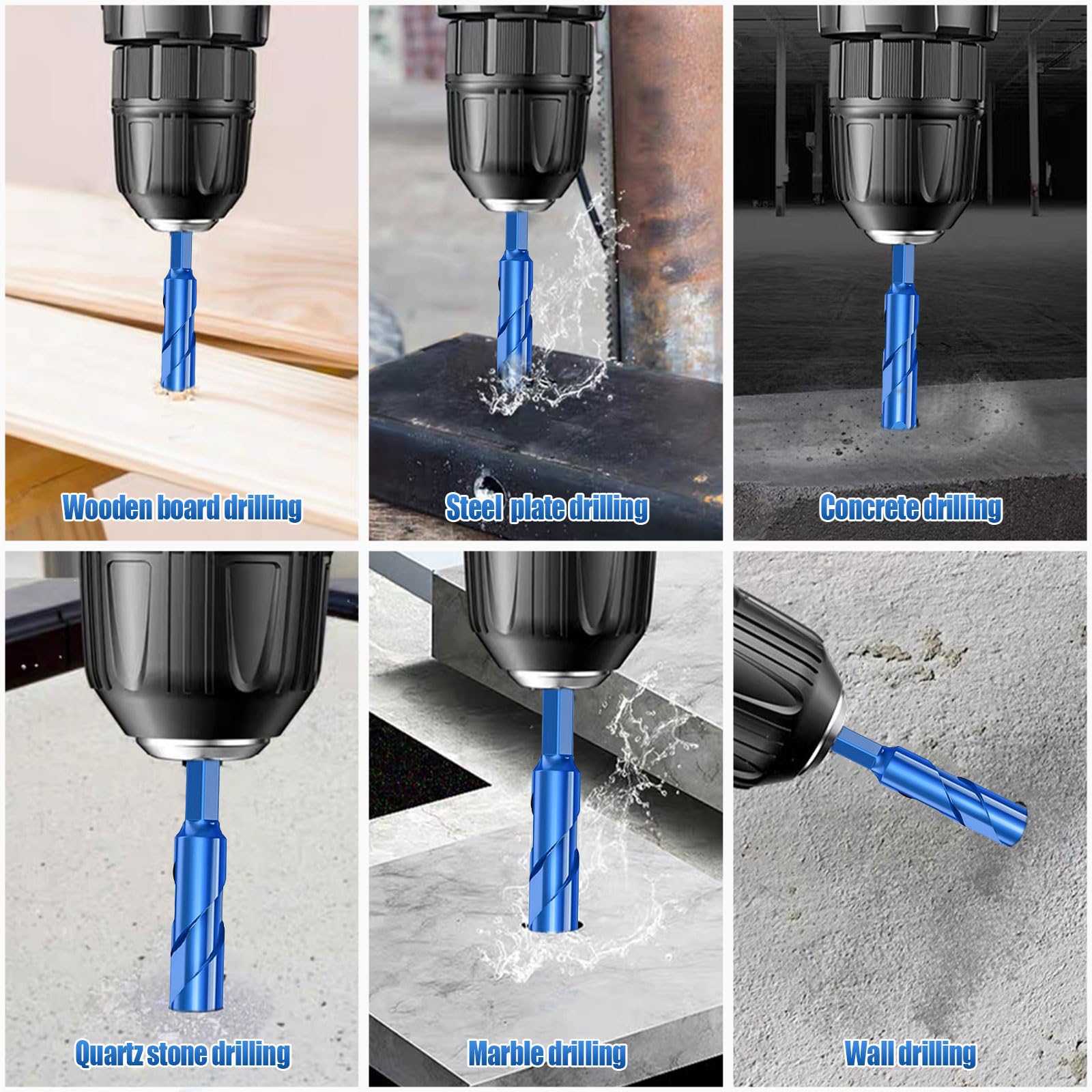 Wooden board drilling

Steel plate drilling

Concrete drilling

Quartz stone drilling

Marble drilling

Wall drilling