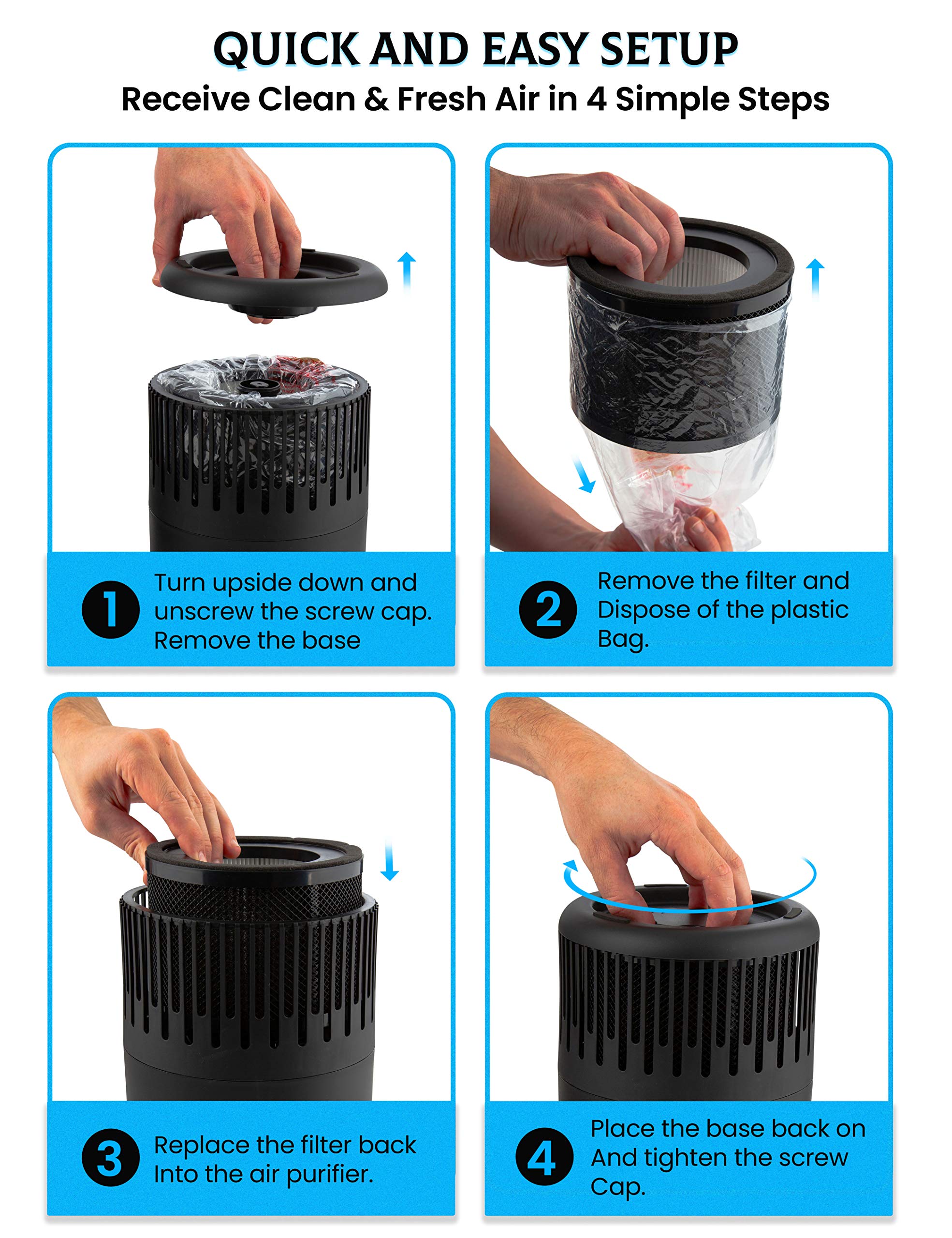 QUICK AND EASY SETUP
Receive Clean & Fresh Air in 4 Simple Steps

1 Turn upside down and unscrew the screw cap. Remove the base

2 Remove the filter and Dispose of the plastic Bag.

3 Replace the filter back Into the air purifier.

4 Place the base back on And tighten the screw Cap.