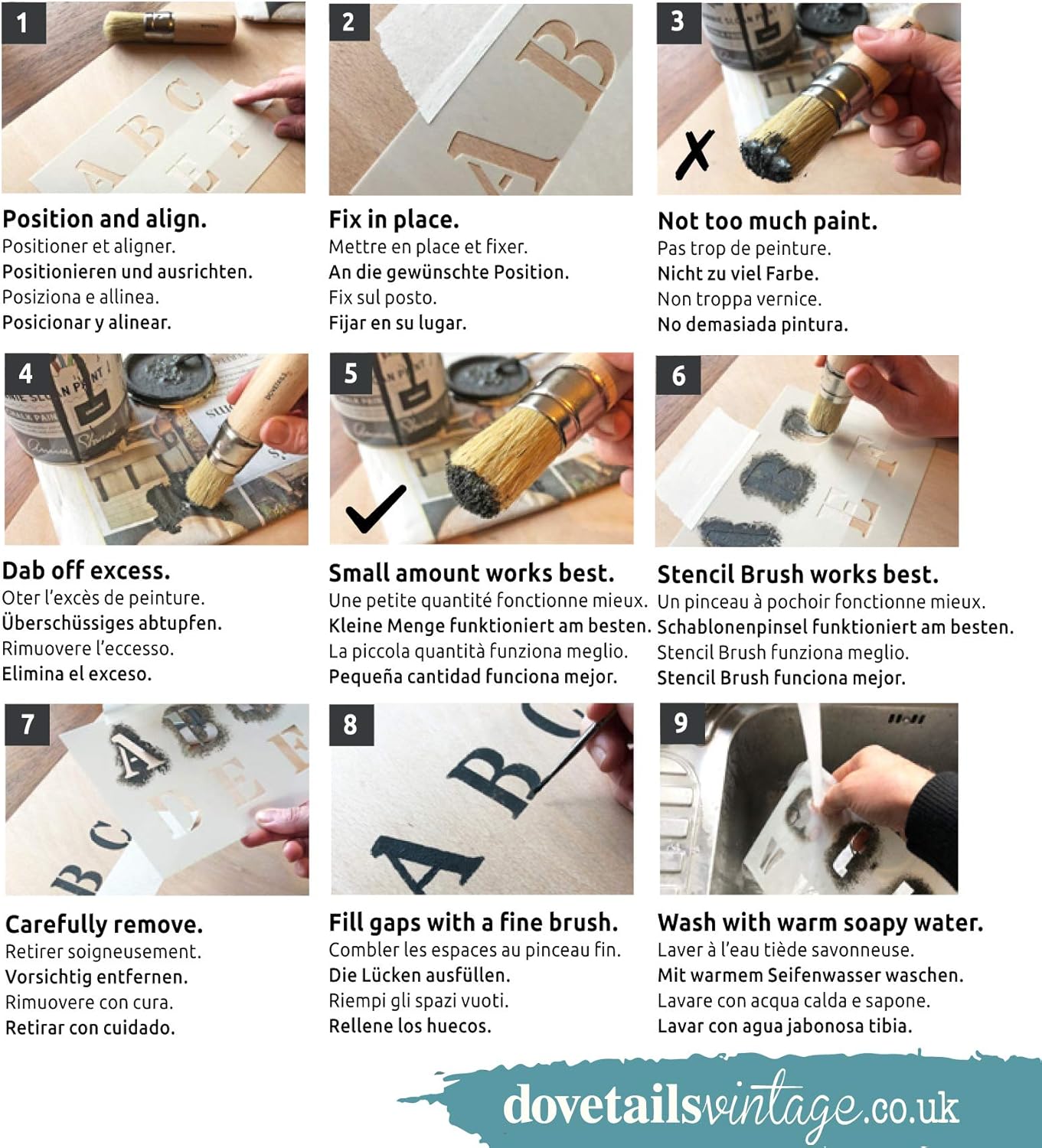 1

Position and align.
Positioner et aligner.
Positionieren und ausrichten.
Posiziona e allinea.
Posicionar y alinear.

2

Fix in place.
Mettre en place et fixer.
An die gewünschte Position.
Fix sul posto.
Fijar en su lugar.

3

Not too much paint.
Pas trop de peinture.
Nicht zu viel Farbe.
Non troppa vernice.
No demasiada pintura.

4

Dab off excess.
Oter l'excès de peinture.
Überschüssiges abtupfen.
Rimuovere l'eccesso.
Elimina el exceso.

5

Small amount works best.
Une petite quantité fonctionne mieux.
Kleine Menge funktioniert am besten.
La piccola quantità funziona meglio.
Pequeña cantidad funciona mejor.

6

Stencil Brush works best.
Un pinceau à pochoir fonctionne mieux.
Schablonenpinsel funktioniert am besten.
Stencil Brush funziona meglio.
Stencil Brush funciona mejor.

7

Carefully remove.
Retirer soigneusement.
Vorsichtig entfernen.
Rimuovere con cura.
Retirar con cuidado.

8

Fill gaps with a fine brush.
Combler les espaces au pinceau fin.
Die Lücken ausfüllen.
Riempi gli spazi vuoti.
Rellene los huecos.

9

Wash with warm soapy water.
Laver à l'eau tiède savonneuse.
Mit warmem Seifenwasser waschen.
Lavare con acqua calda e sapone.
Lavar con agua jabonosa tibia.

dovetailsvintage.co.uk