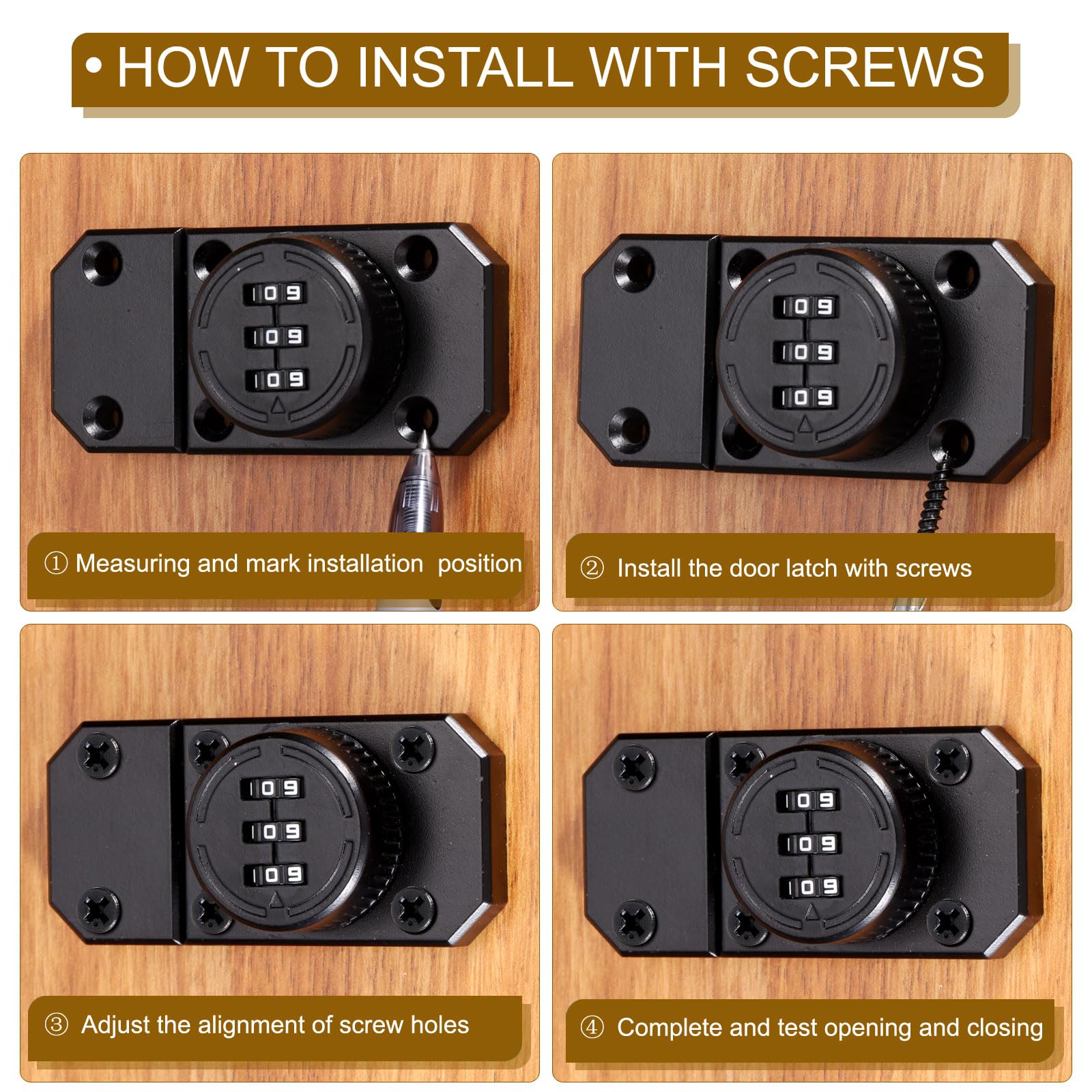 • HOW TO INSTALL WITH SCREWS

1 0 9
1 0 9
1 0 9

① Measuring and mark installation position

1 0 9
1 0 9
1 0 9

② Install the door latch with screws

1 0 9
1 0 9
1 0 9

③ Adjust the alignment of screw holes

1 0 9
1 0 9
1 0 9

④ Complete and test opening and closing