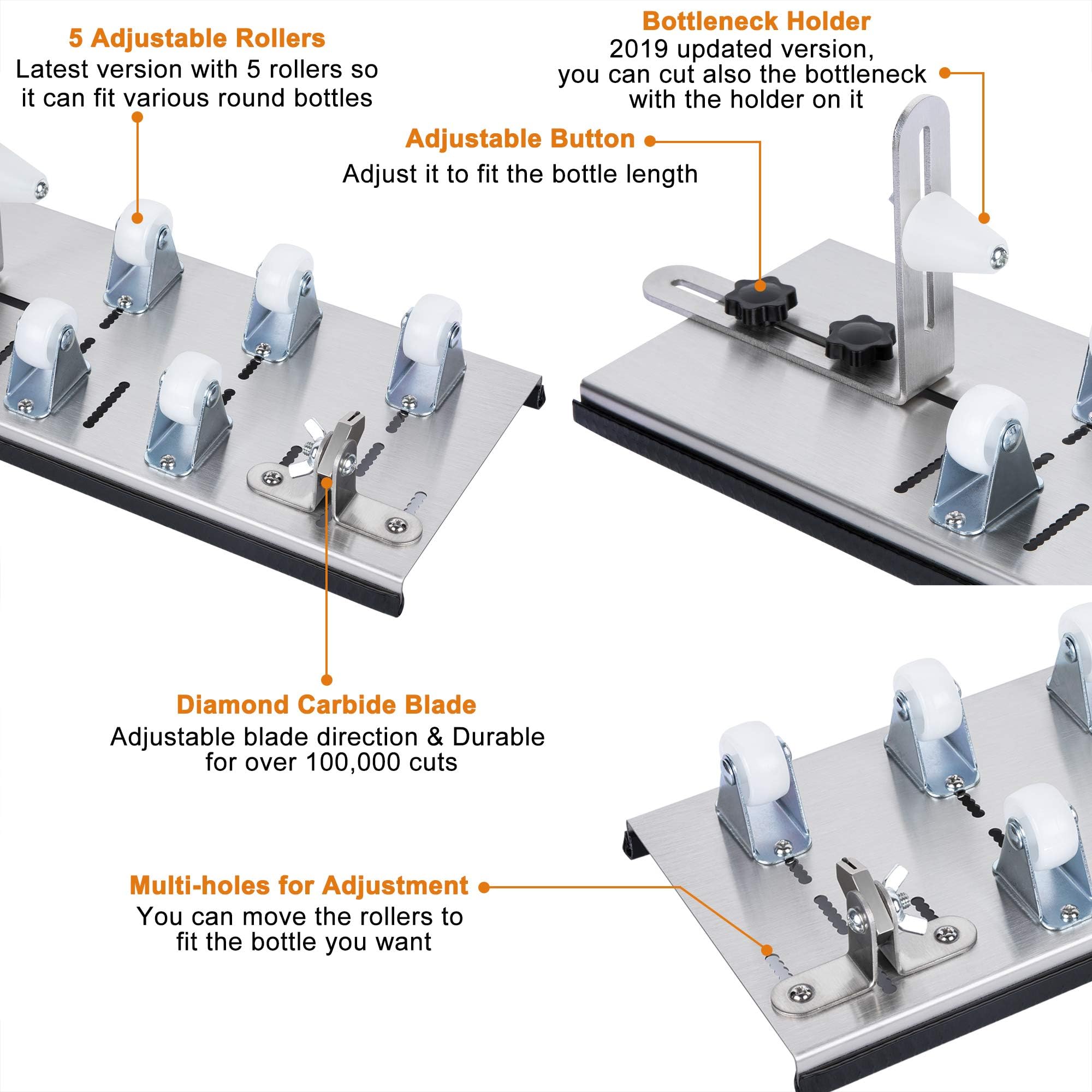 5 Adjustable Rollers
Latest version with 5 rollers so it can fit various round bottles

Bottleneck Holder
2019 updated version, you can cut also the bottleneck with the holder on it

Adjustable Button
Adjust it to fit the bottle length

Diamond Carbide Blade
Adjustable blade direction & Durable for over 100,000 cuts

Multi-holes for Adjustment
You can move the rollers to fit the bottle you want