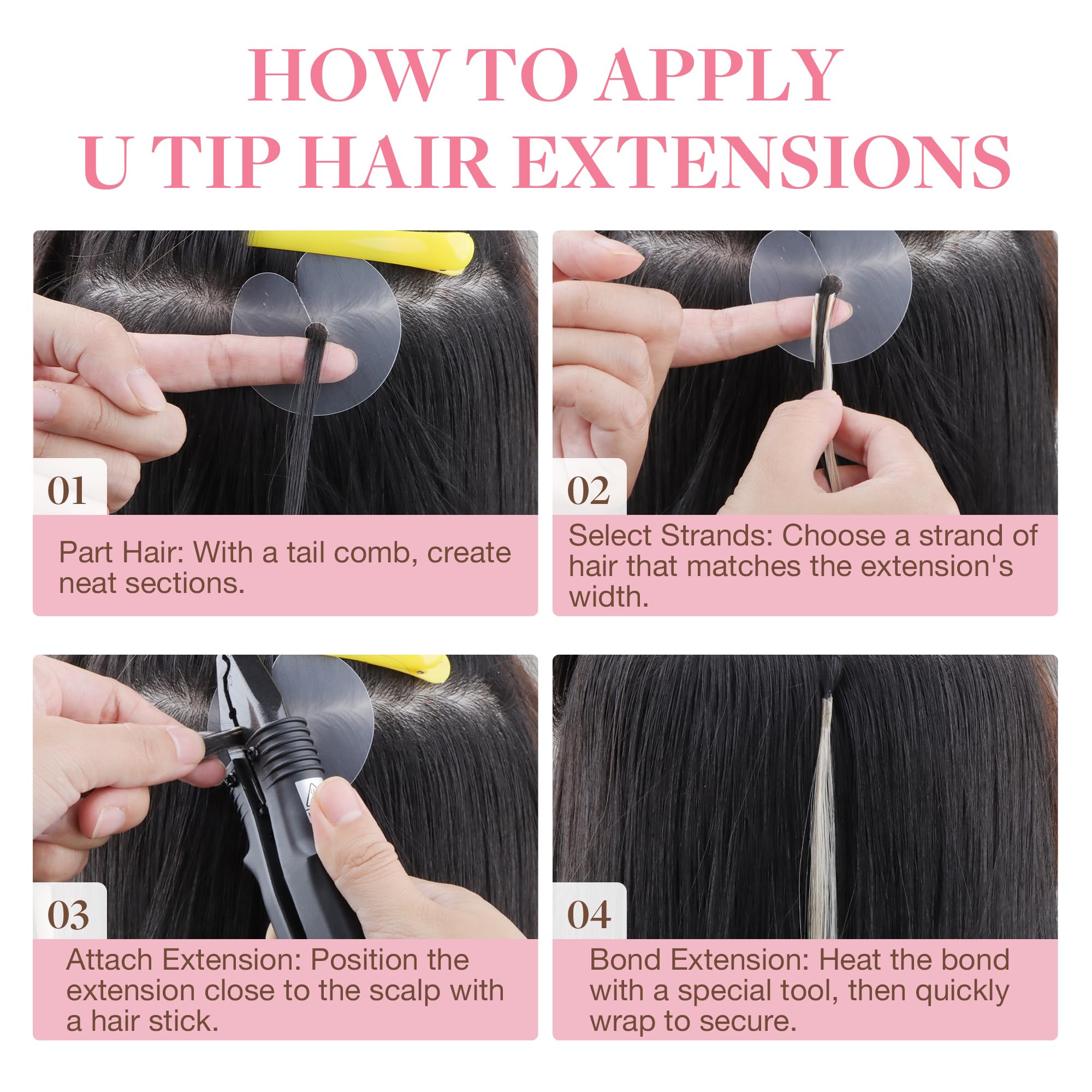 HOW TO APPLY
U TIP HAIR EXTENSIONS

01

Part Hair: With a tail comb, create neat sections.

02

Select Strands: Choose a strand of hair that matches the extension's width.

03

Attach Extension: Position the extension close to the scalp with a hair stick.

04

Bond Extension: Heat the bond with a special tool, then quickly wrap to secure.