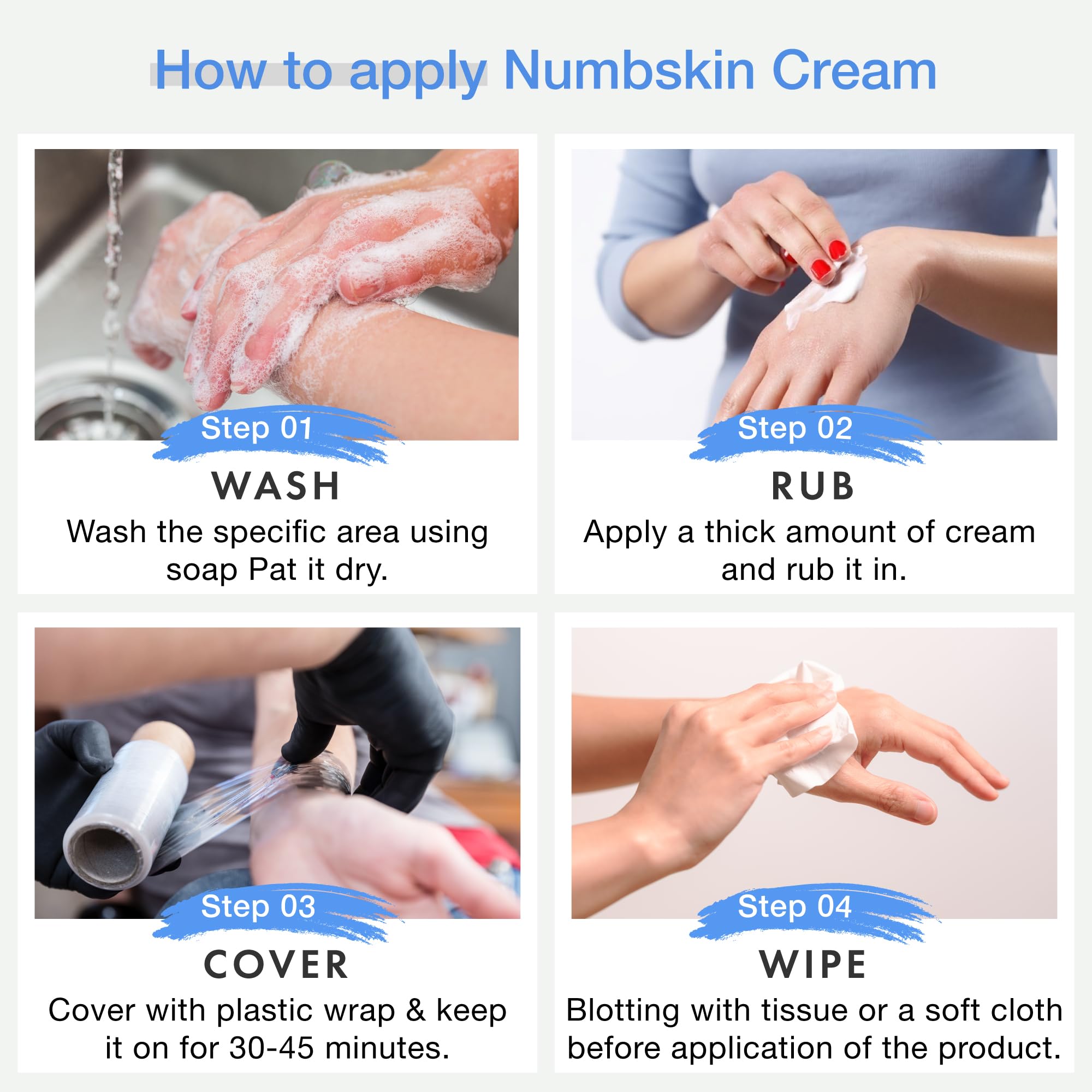 How to apply Numbskin Cream

Step 01
WASH
Wash the specific area using soap Pat it dry.

Step 02
RUB
Apply a thick amount of cream and rub it in.

Step 03
COVER
Cover with plastic wrap & keep it on for 30-45 minutes.

Step 04
WIPE
Blotting with tissue or a soft cloth before application of the product.