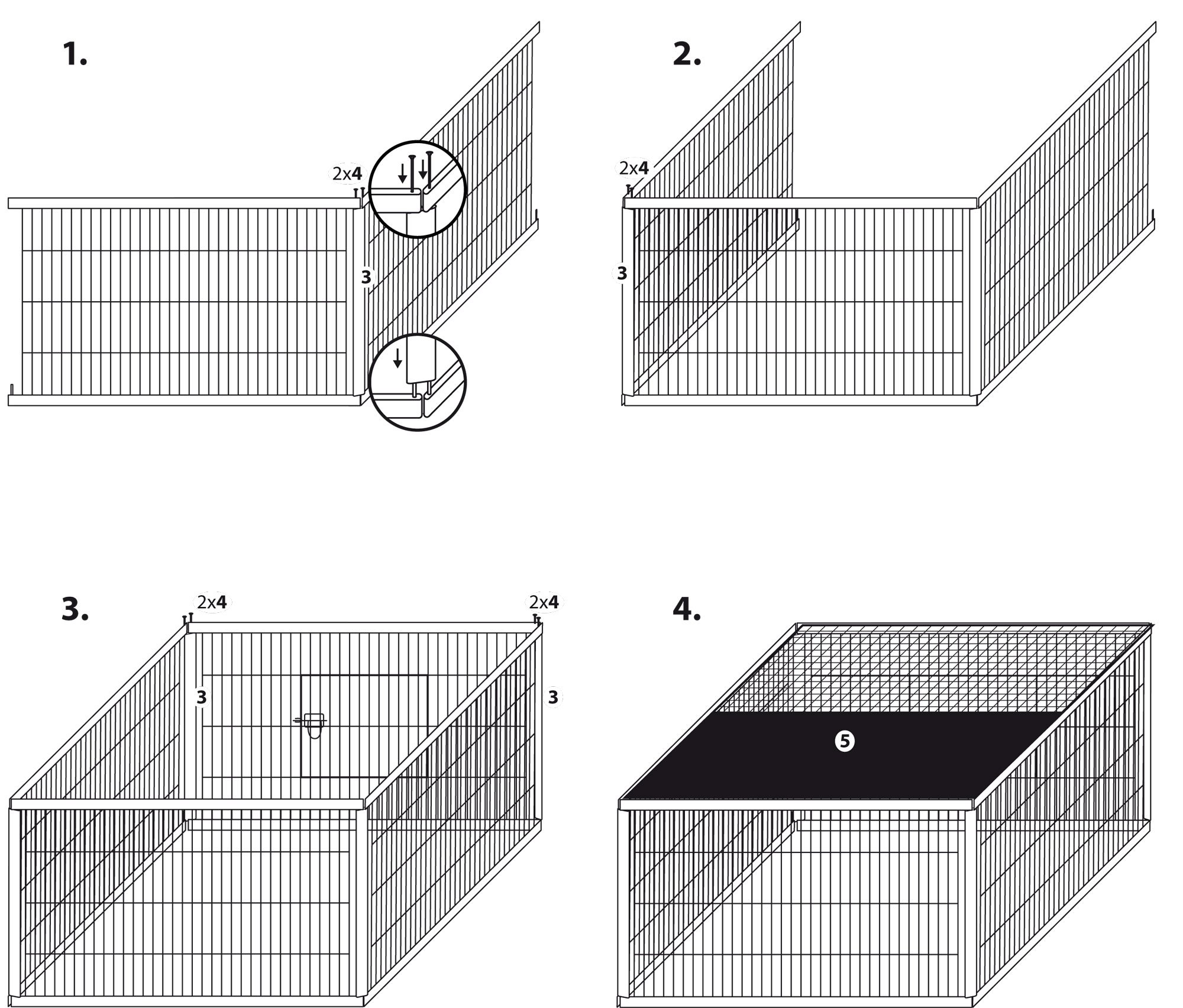 1.

2x4

3

2.

2x4

3

3.

2x4

2x4

3

3

4.

5