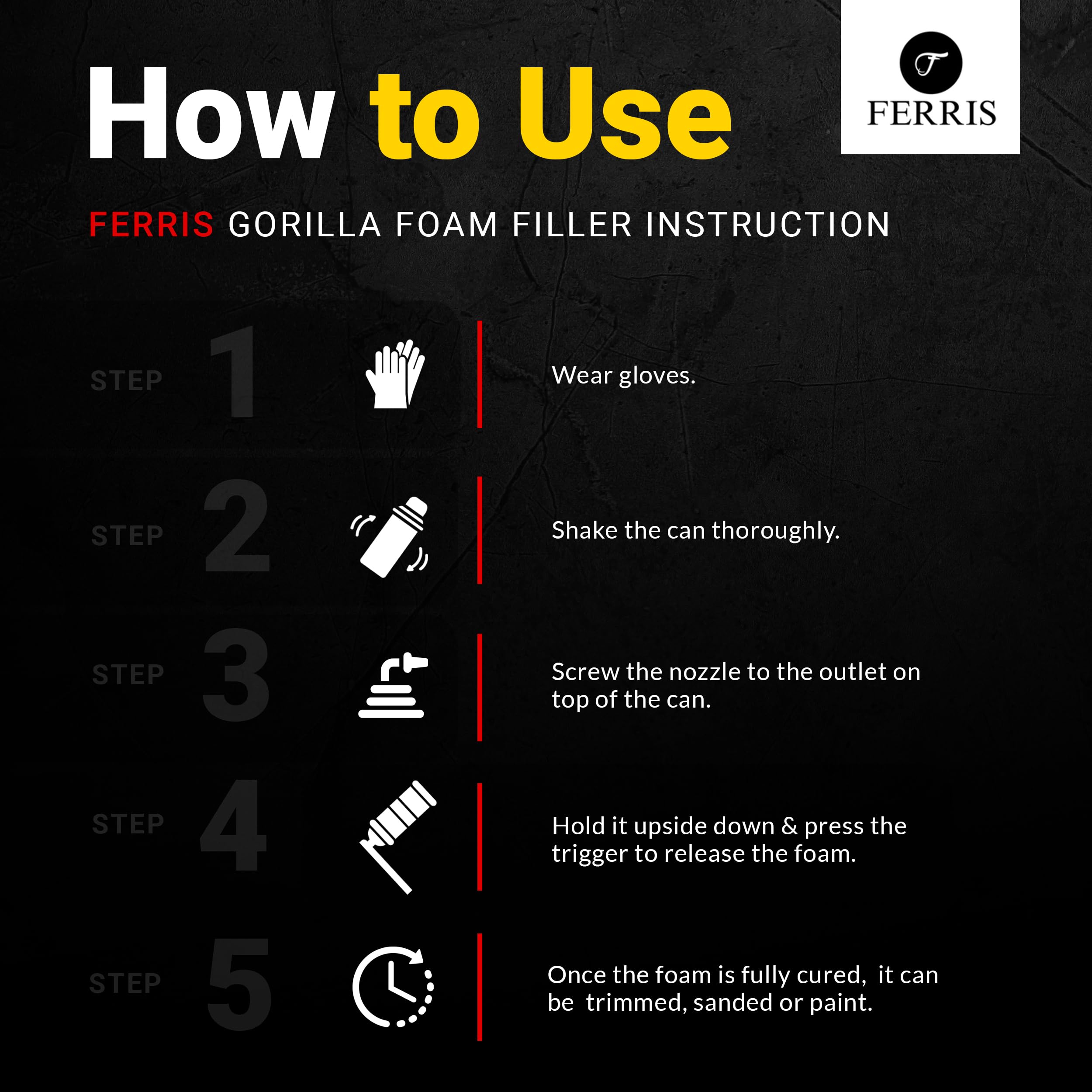 How to Use

F
FERRIS

FERRIS GORILLA FOAM FILLER INSTRUCTION

STEP 1

Wear gloves.

STEP 2

Shake the can thoroughly.

STEP 3

Screw the nozzle to the outlet on top of the can.

STEP 4

Hold it upside down & press the trigger to release the foam.

STEP 5

Once the foam is fully cured, it can be trimmed, sanded or paint.