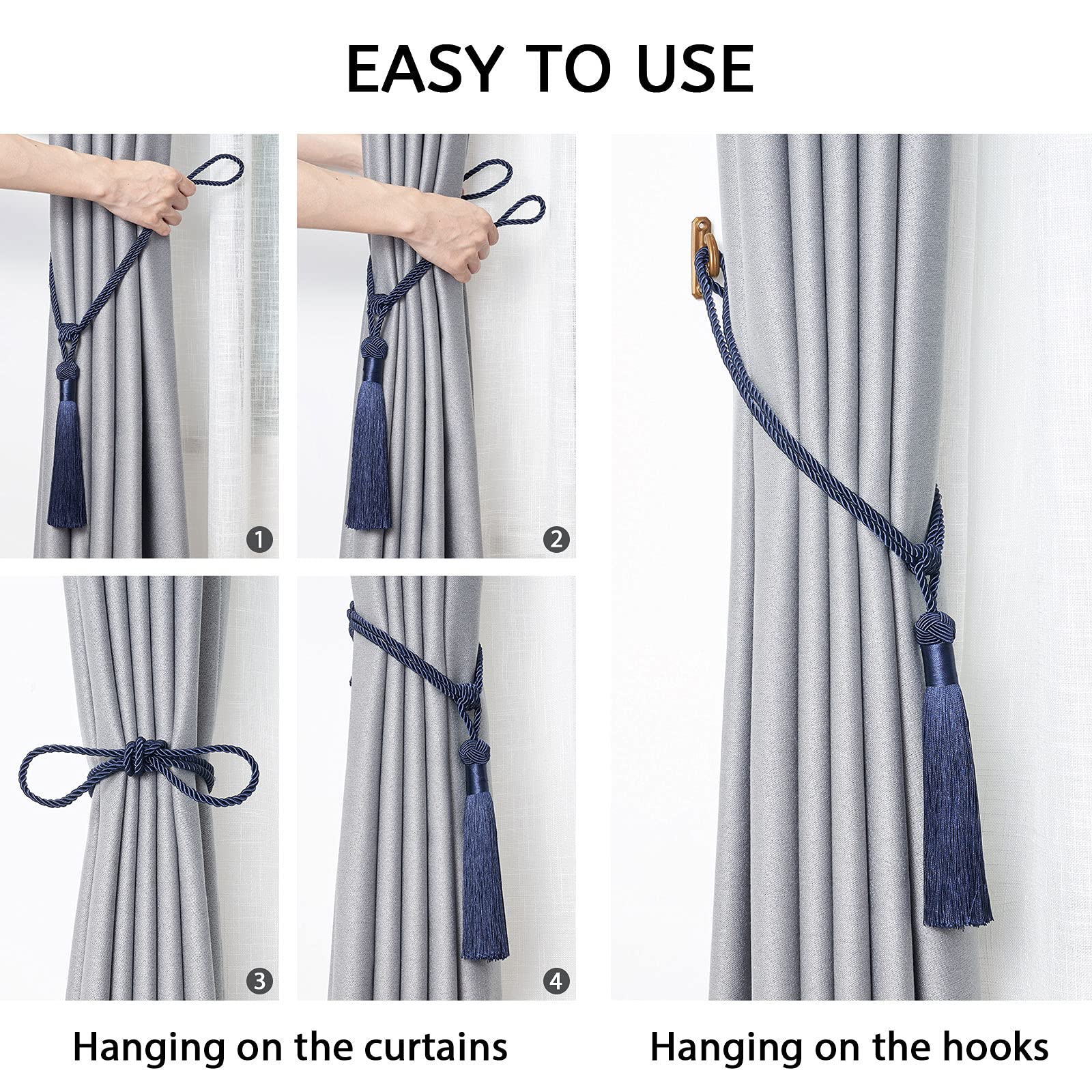 EASY TO USE

1

2

3

4

Hanging on the curtains

Hanging on the hooks