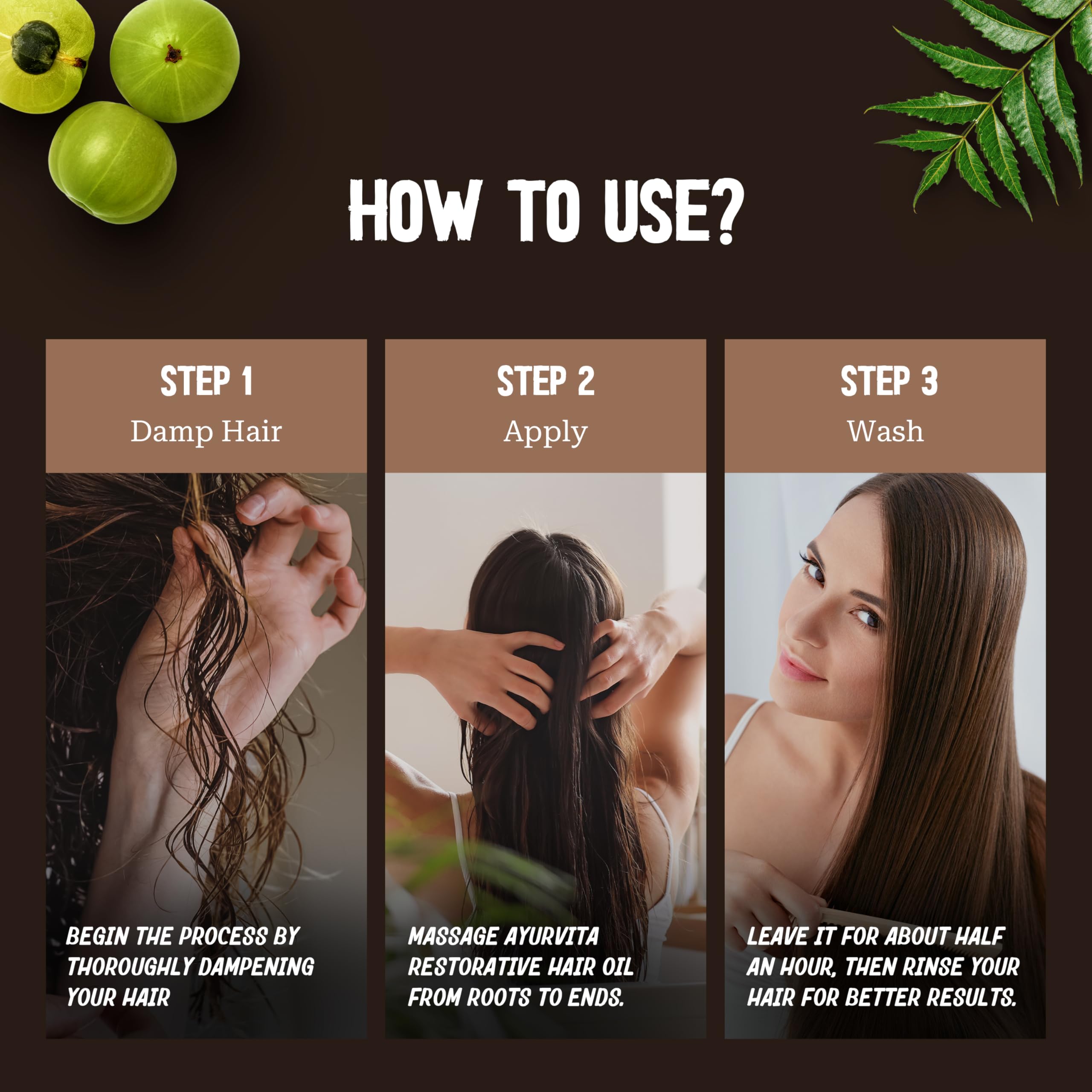 HOW TO USE?

STEP 1
Damp Hair

BEGIN THE PROCESS BY THOROUGHLY DAMPENING YOUR HAIR

STEP 2
Apply

MASSAGE AYURVITA RESTORATIVE HAIR OIL FROM ROOTS TO ENDS.

STEP 3
Wash

LEAVE IT FOR ABOUT HALF AN HOUR, THEN RINSE YOUR HAIR FOR BETTER RESULTS.