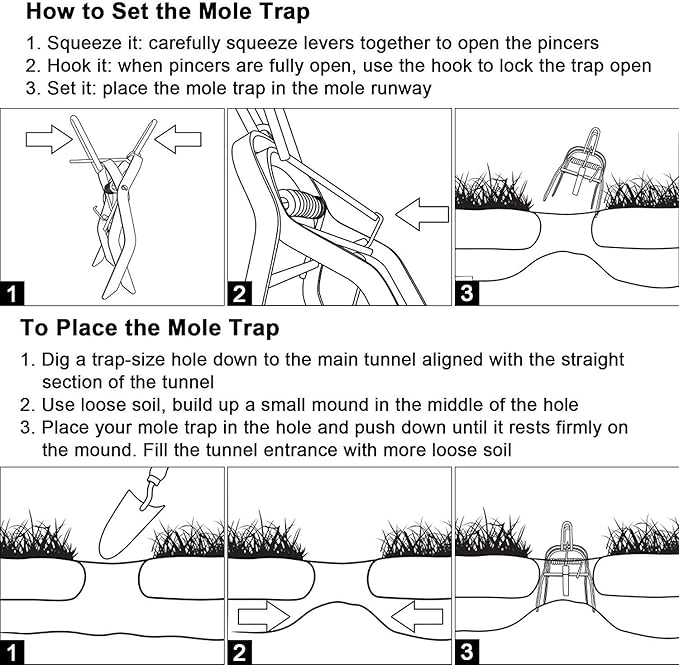 How to Set the Mole Trap

1. Squeeze it: carefully squeeze levers together to open the pincers
2. Hook it: when pincers are fully open, use the hook to lock the trap open
3. Set it: place the mole trap in the mole runway

1

2

3

To Place the Mole Trap

1. Dig a trap-size hole down to the main tunnel aligned with the straight section of the tunnel
2. Use loose soil, build up a small mound in the middle of the hole
3. Place your mole trap in the hole and push down until it rests firmly on the mound. Fill the tunnel entrance with more loose soil

1

2

3