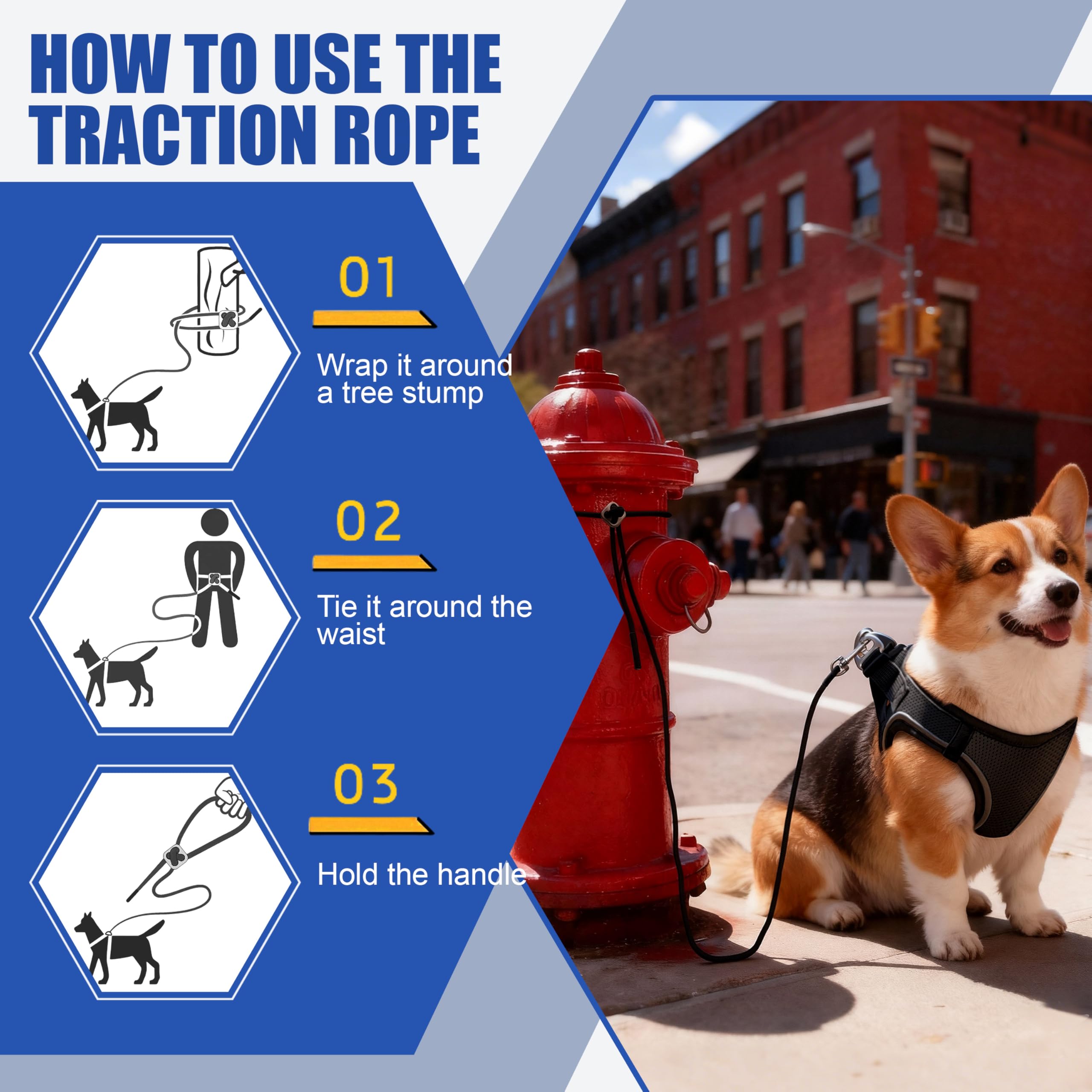 HOW TO USE THE TRACTION ROPE

01

Wrap it around a tree stump

02

Tie it around the waist

03

Hold the handle