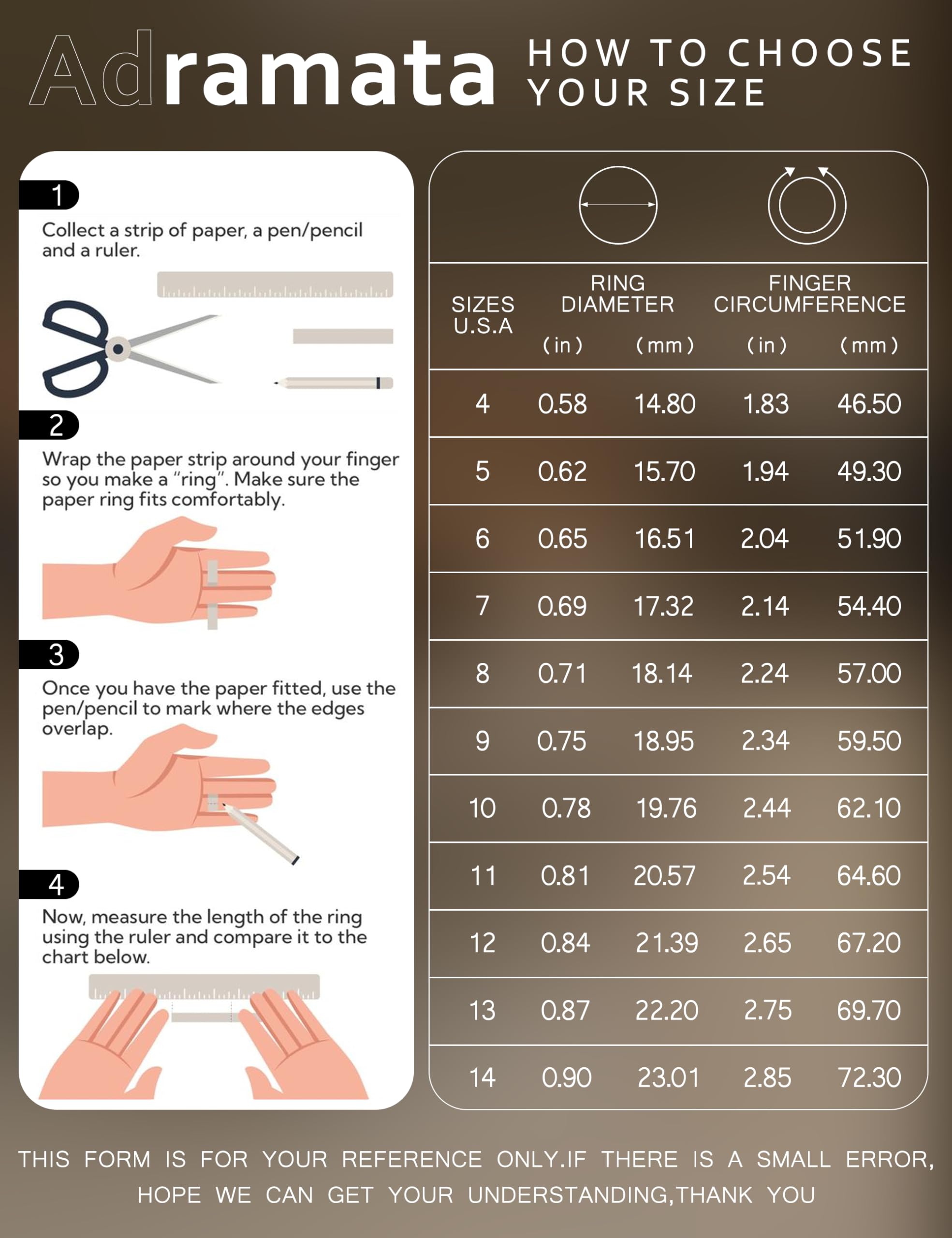 Adramata HOW TO CHOOSE YOUR SIZE

1

Collect a strip of paper, a pen/pencil and a ruler.

2

Wrap the paper strip around your finger so you make a "ring". Make sure the paper ring fits comfortably.

3

Once you have the paper fitted, use the pen/pencil to mark where the edges overlap.

4

Now, measure the length of the ring using the ruler and compare it to the chart below.

| SIZES U.S.A | RING DIAMETER (in) | RING DIAMETER (mm) | FINGER CIRCUMFERENCE (in) | FINGER CIRCUMFERENCE (mm) |
|---|---|---|---|---|
| 4 | 0.58 | 14.80 | 1.83 | 46.50 |
| 5 | 0.62 | 15.70 | 1.94 | 49.30 |
| 6 | 0.65 | 16.51 | 2.04 | 51.90 |
| 7 | 0.69 | 17.32 | 2.14 | 54.40 |
| 8 | 0.71 | 18.14 | 2.24 | 57.00 |
| 9 | 0.75 | 18.95 | 2.34 | 59.50 |
| 10 | 0.78 | 19.76 | 2.44 | 62.10 |
| 11 | 0.81 | 20.57 | 2.54 | 64.60 |
| 12 | 0.84 | 21.39 | 2.65 | 67.20 |
| 13 | 0.87 | 22.20 | 2.75 | 69.70 |
| 14 | 0.90 | 23.01 | 2.85 | 72.30 |

THIS FORM IS FOR YOUR REFERENCE ONLY.IF THERE IS A SMALL ERROR, HOPE WE CAN GET YOUR UNDERSTANDING,THANK YOU