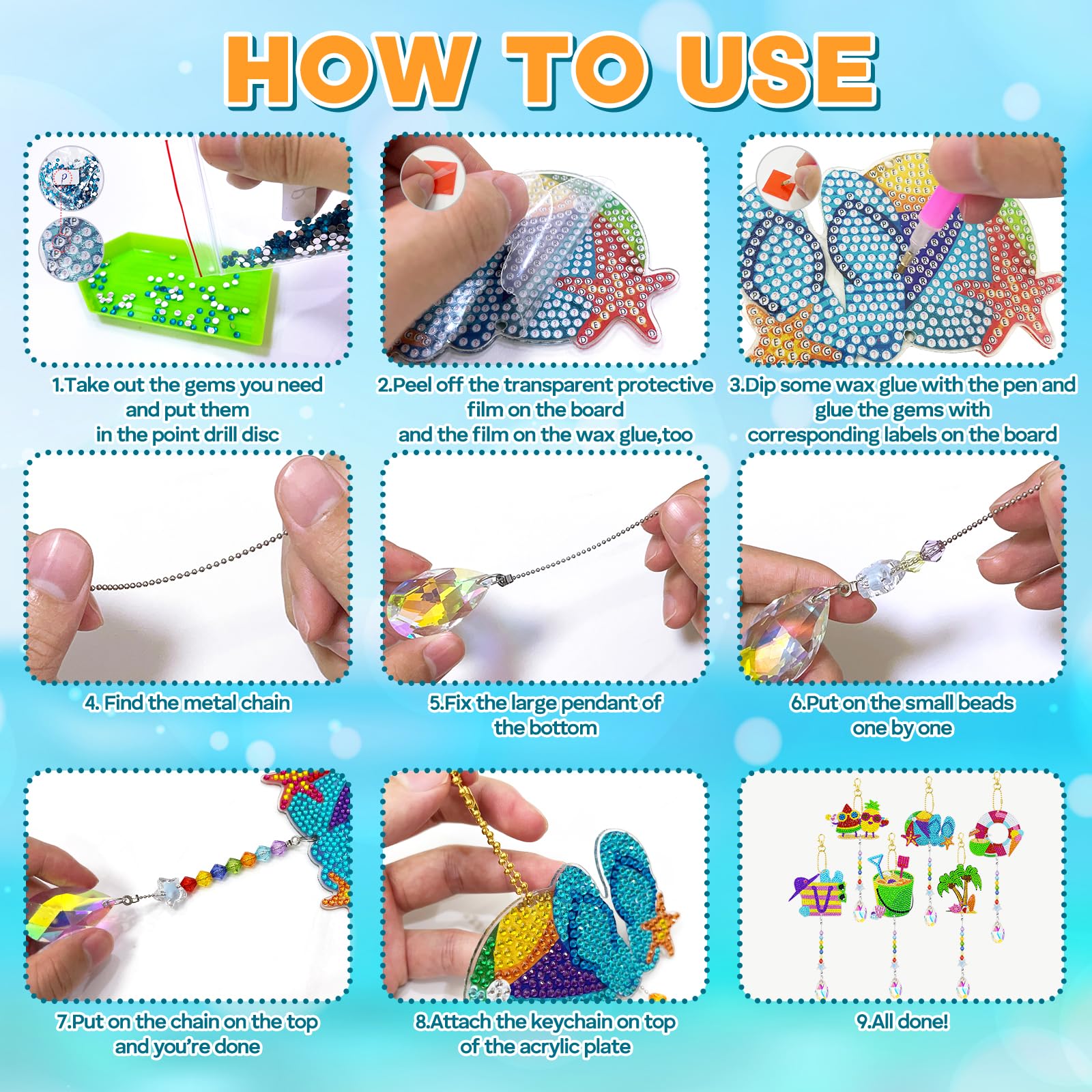 HOW TO USE

1.Take out the gems you need and put them in the point drill disc

2.Peel off the transparent protective film on the board and the film on the wax glue,too

3.Dip some wax glue with the pen and glue the gems with corresponding labels on the board

4. Find the metal chain

5.Fix the large pendant of the bottom

6.Put on the small beads one by one

7.Put on the chain on the top and you're done

8.Attach the keychain on top of the acrylic plate

9.All done!