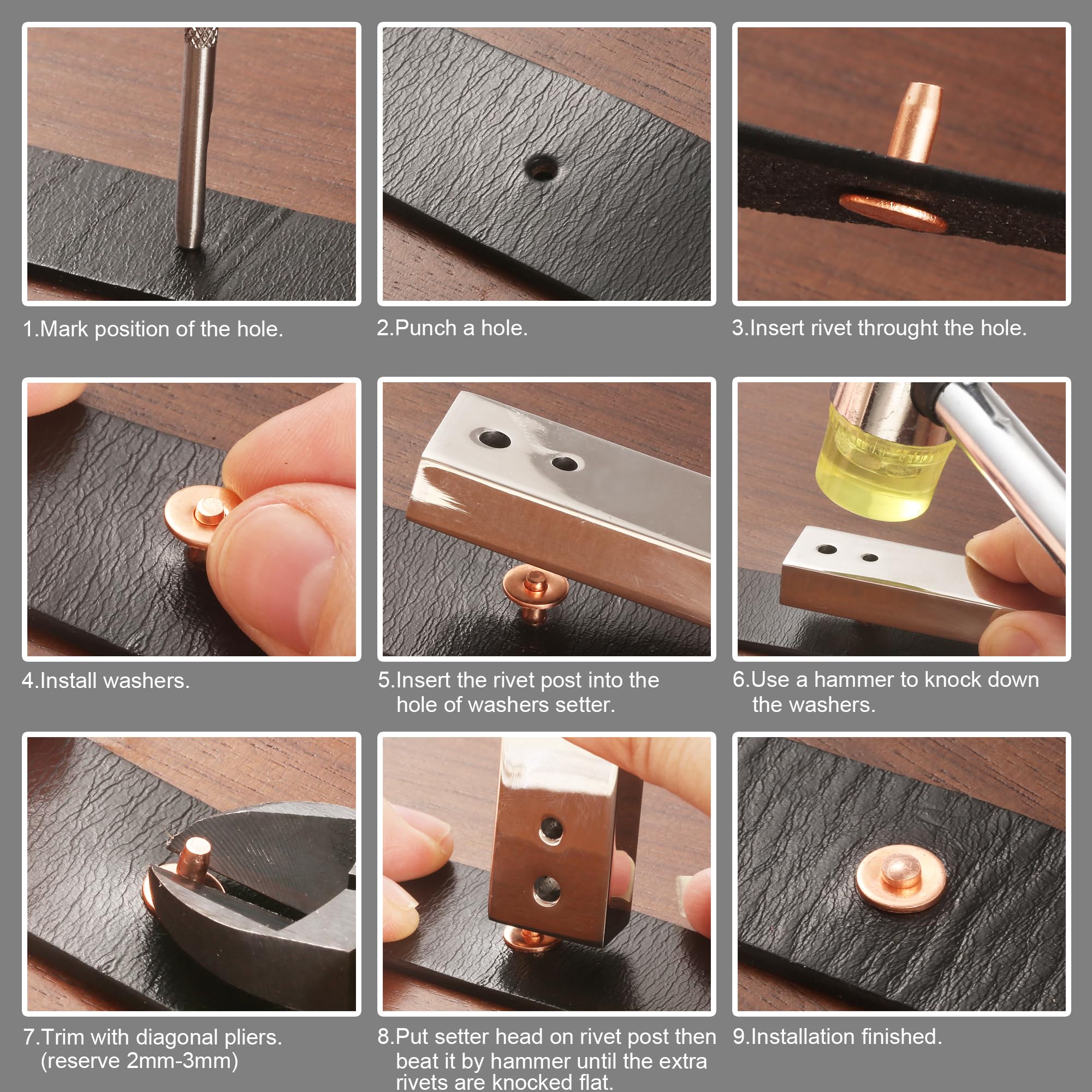 1.Mark position of the hole.

2.Punch a hole.

3.Insert rivet throught the hole.

4.Install washers.

5.Insert the rivet post into the hole of washers setter.

6.Use a hammer to knock down the washers.

7.Trim with diagonal pliers. (reserve 2mm-3mm)

8.Put setter head on rivet post then beat it by hammer until the extra rivets are knocked flat.

9.Installation finished.