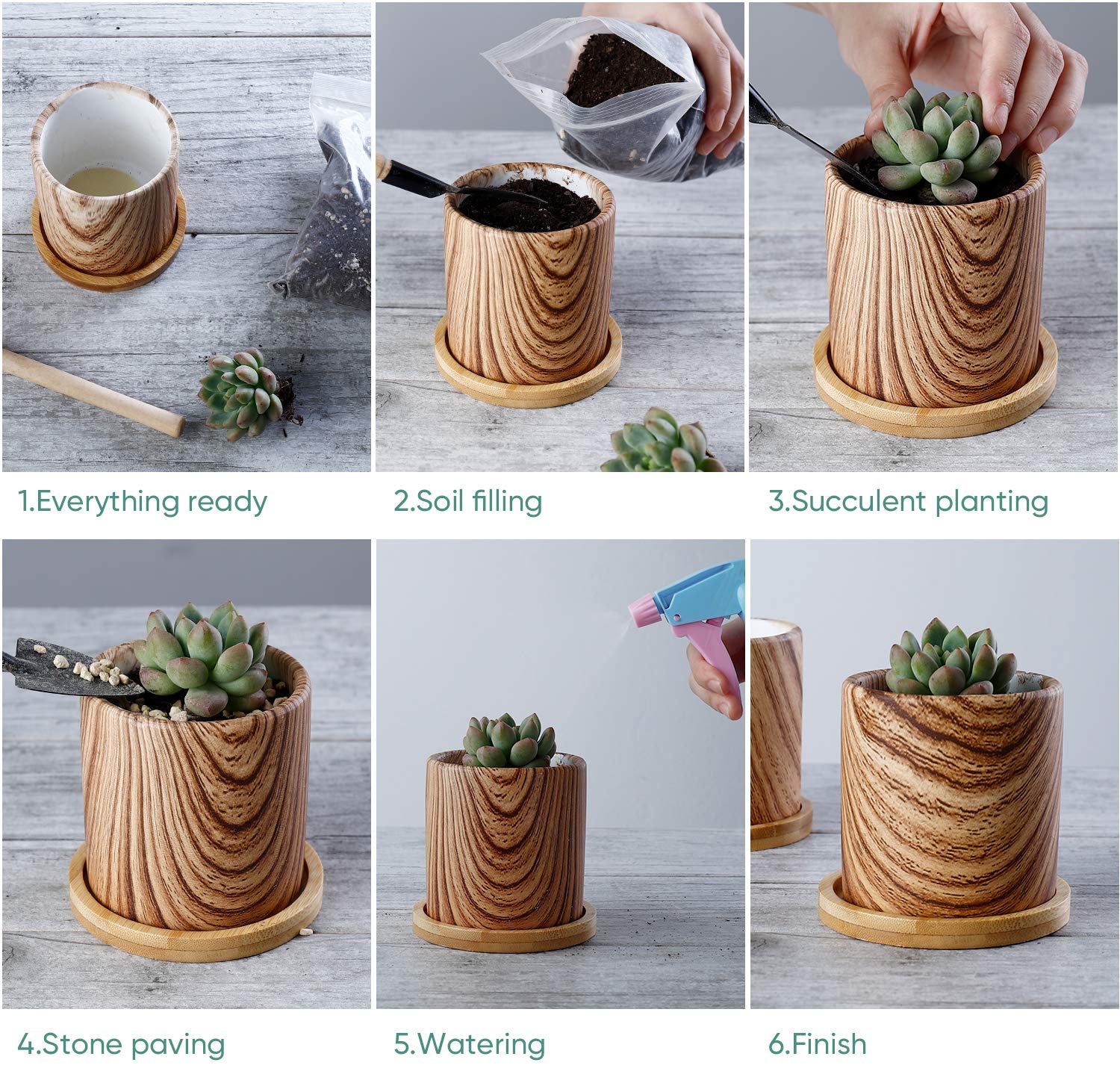 1.Everything ready

2.Soil filling

3.Succulent planting

4.Stone paving

5.Watering

6.Finish