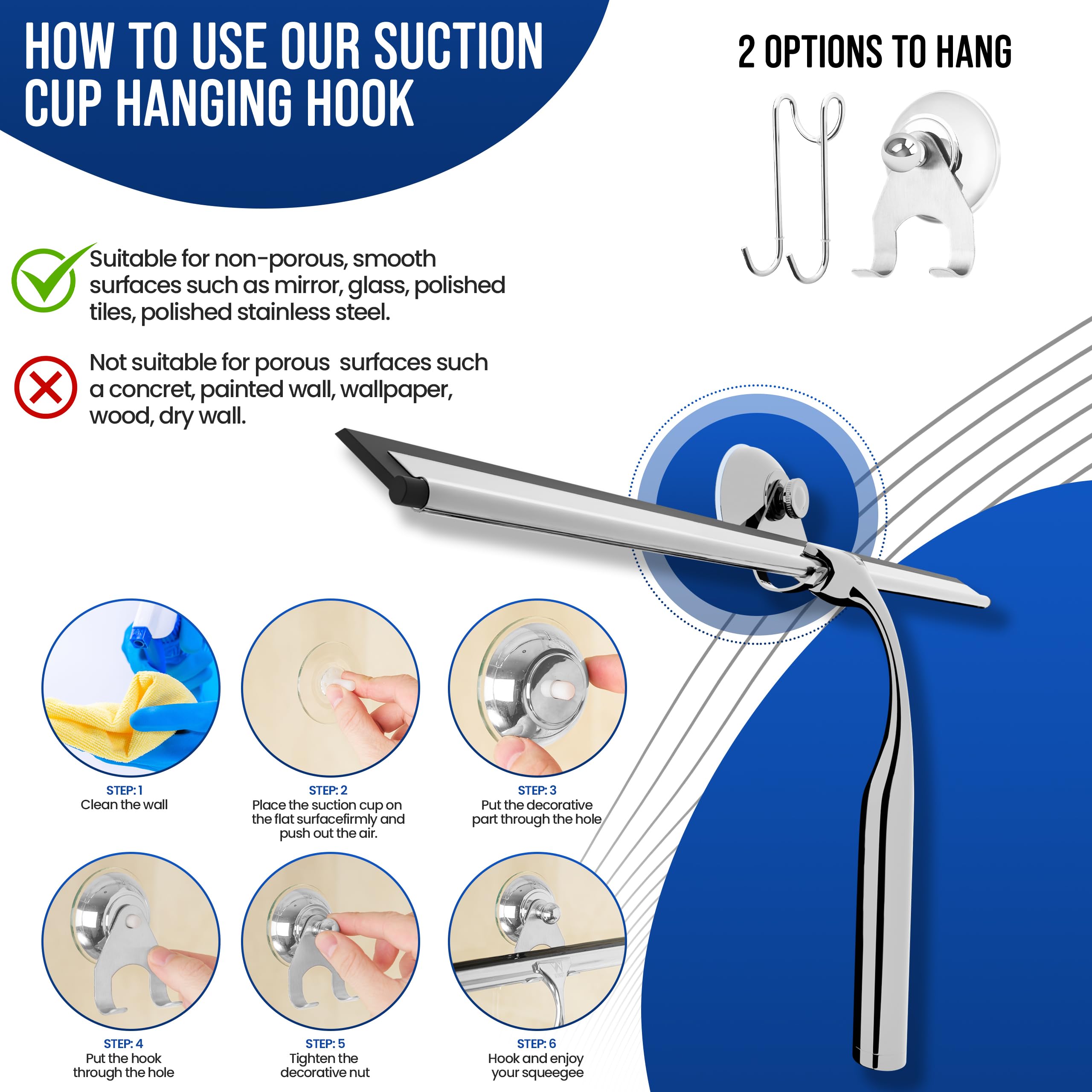 HOW TO USE OUR SUCTION CUP HANGING HOOK

2 OPTIONS TO HANG

Suitable for non-porous, smooth surfaces such as mirror, glass, polished tiles, polished stainless steel.

Not suitable for porous surfaces such a concret, painted wall, wallpaper, wood, dry wall.

STEP: 1
Clean the wall

STEP: 2
Place the suction cup on the flat surfacefirmly and push out the air.

STEP: 3
Put the decorative part through the hole

STEP: 4
Put the hook through the hole

STEP: 5
Tighten the decorative nut

STEP: 6
Hook and enjoy your squeegee