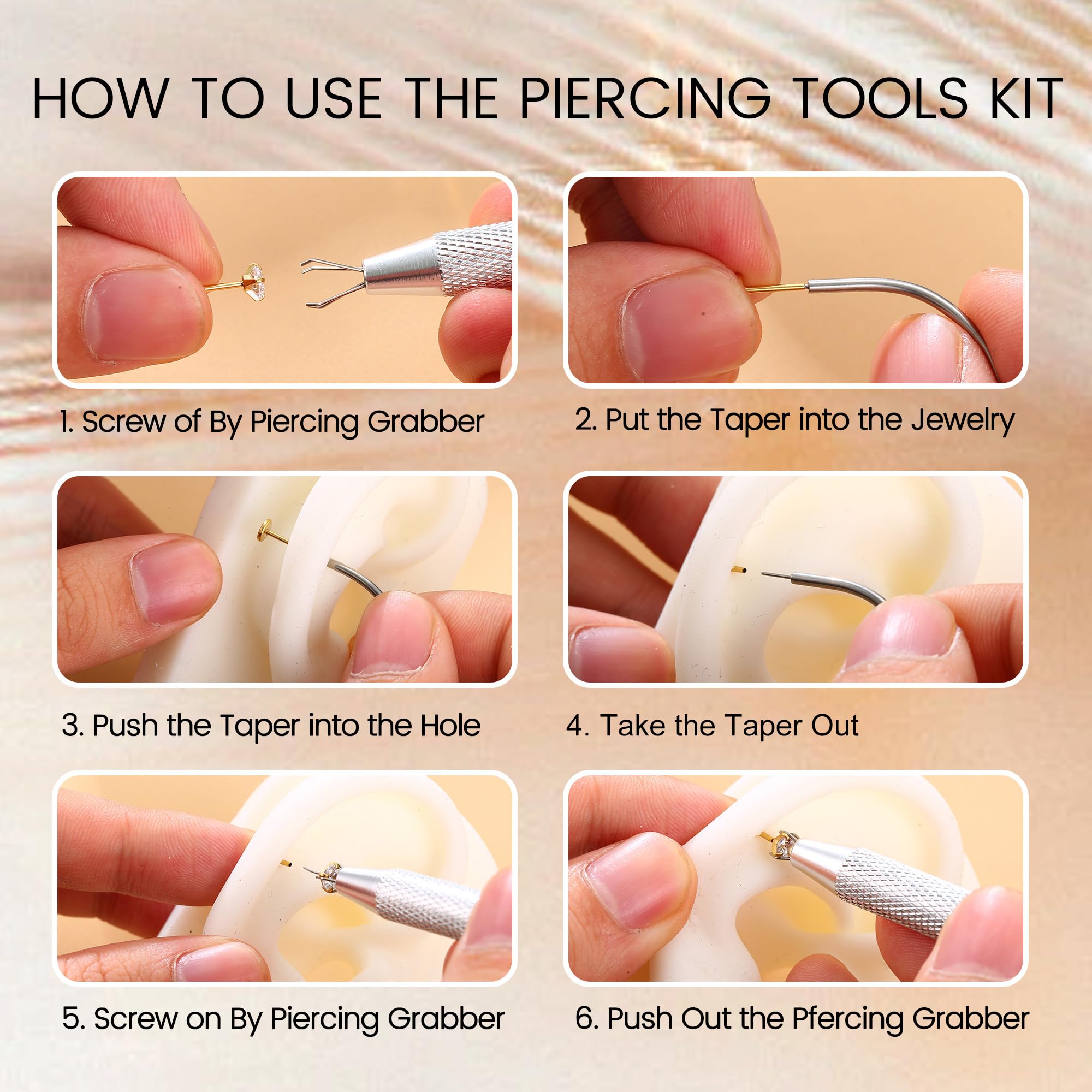 HOW TO USE THE PIERCING TOOLS KIT

1. Screw of By Piercing Grabber

2. Put the Taper into the Jewelry

3. Push the Taper into the Hole

4. Take the Taper Out

5. Screw on By Piercing Grabber

6. Push Out the Pfercing Grabber