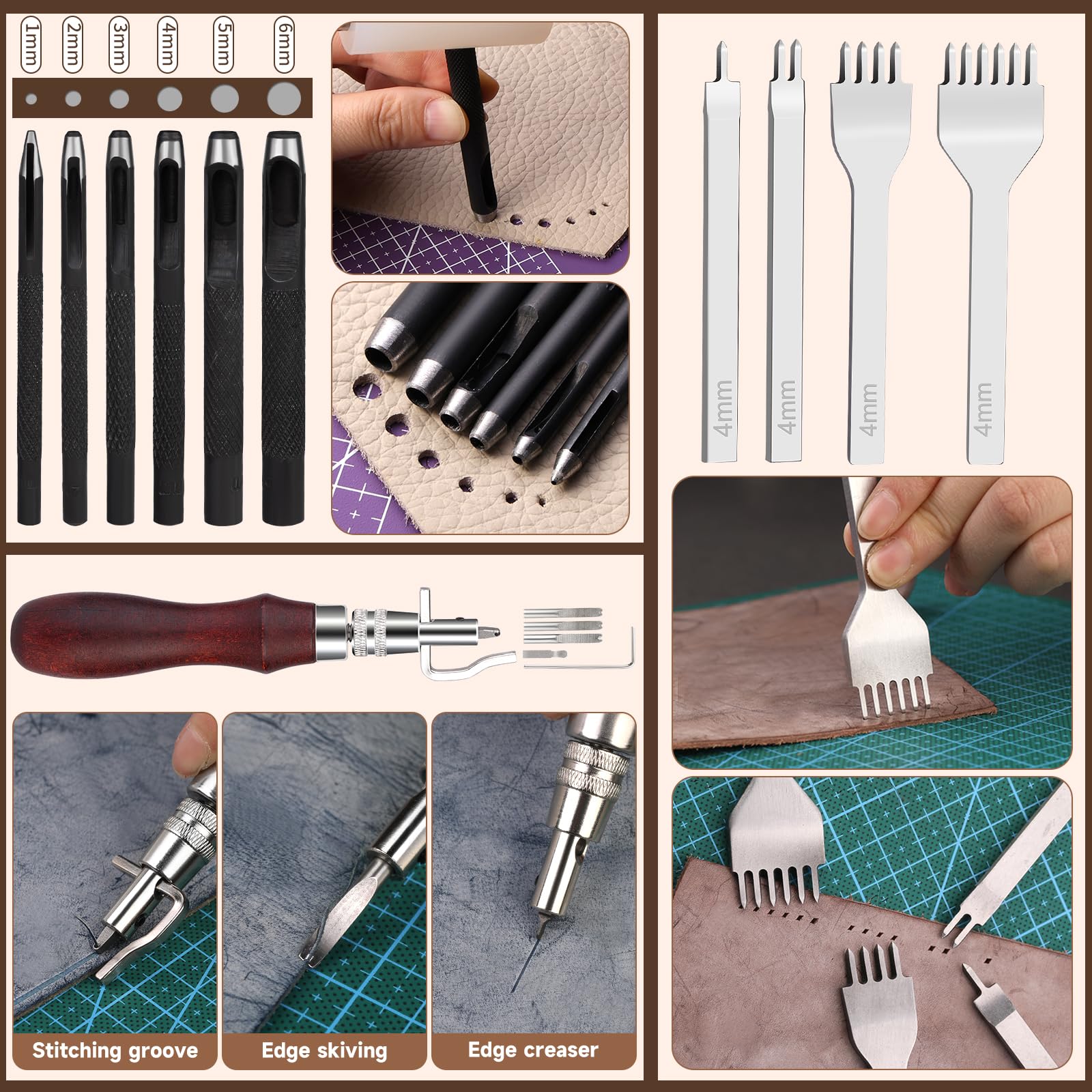 1mm 2mm 3mm 4mm 5mm 6mm

4mm 4mm 4mm 4mm

Stitching groove

Edge skiving

Edge creaser