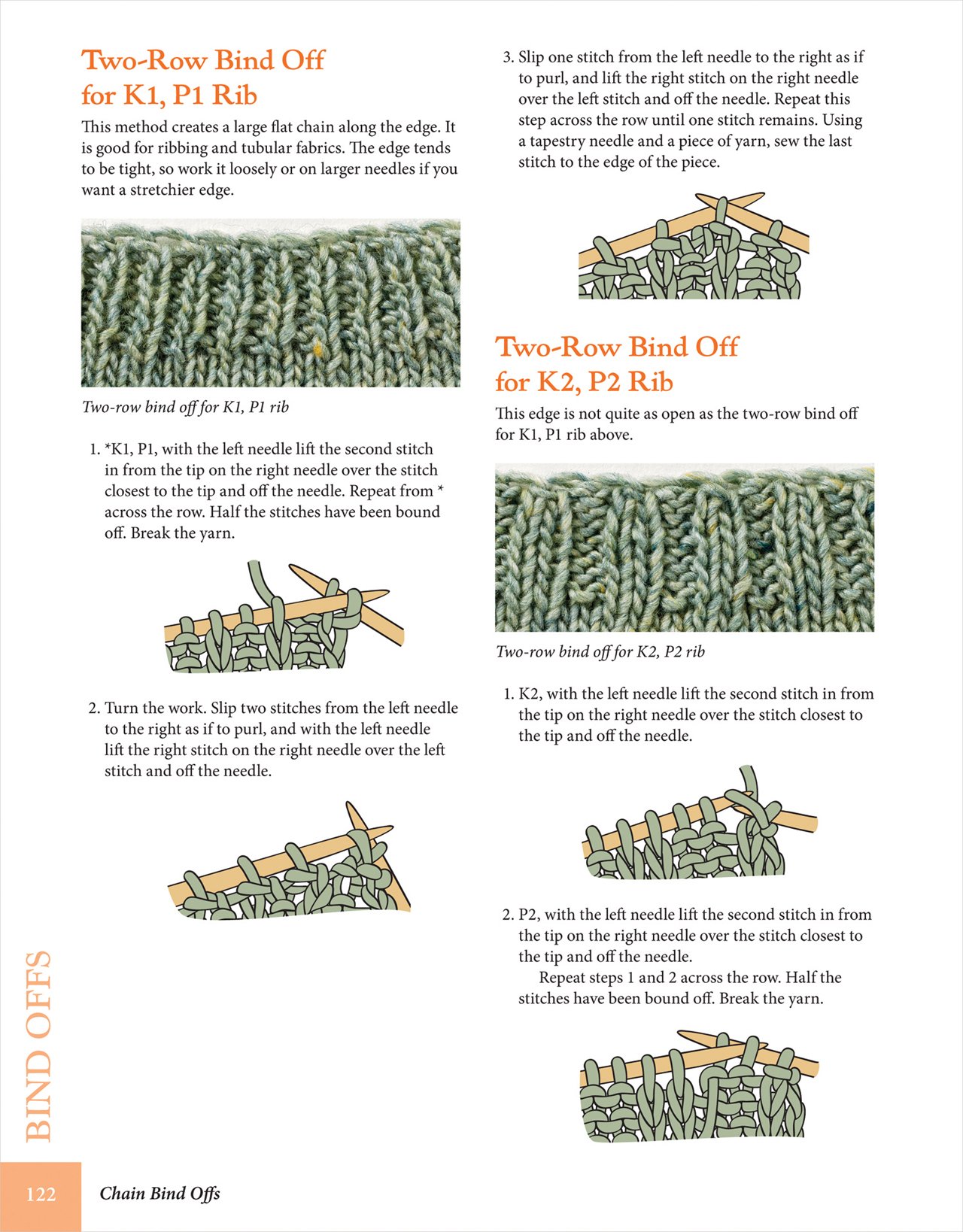 Two-Row Bind Off for K1, P1 Rib

This method creates a large flat chain along the edge. It is good for ribbing and tubular fabrics. The edge tends to be tight, so work it loosely or on larger needles if you want a stretchier edge.

Two-row bind off for K1, P1 rib

1. *K1, P1, with the left needle lift the second stitch in from the tip on the right needle over the stitch closest to the tip and off the needle. Repeat from * across the row. Half the stitches have been bound off. Break the yarn.

2. Turn the work. Slip two stitches from the left needle to the right as if to purl, and with the left needle lift the right stitch on the right needle over the left stitch and off the needle.

3. Slip one stitch from the left needle to the right as if to purl, and lift the right stitch on the right needle over the left stitch and off the needle. Repeat this step across the row until one stitch remains. Using a tapestry needle and a piece of yarn, sew the last stitch to the edge of the piece.

Two-Row Bind Off for K2, P2 Rib

This edge is not quite as open as the two-row bind off for K1, P1 rib above.

Two-row bind off for K2, P2 rib

1. K2, with the left needle lift the second stitch in from the tip on the right needle over the stitch closest to the tip and off the needle.

2. P2, with the left needle lift the second stitch in from the tip on the right needle over the stitch closest to the tip and off the needle.

Repeat steps 1 and 2 across the row. Half the stitches have been bound off. Break the yarn.

BIND OFFS

122 Chain Bind Offs