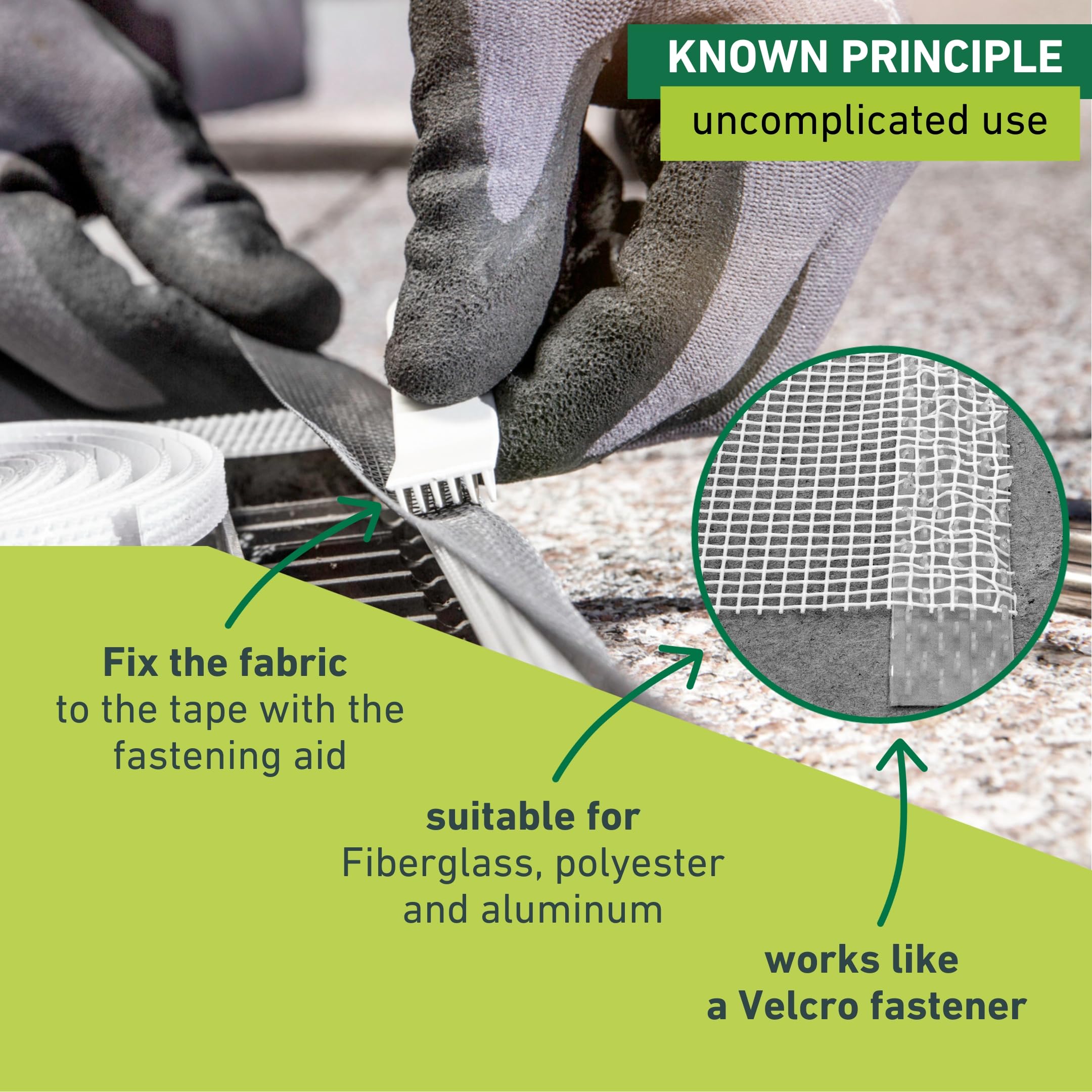 KNOWN PRINCIPLE
uncomplicated use

Fix the fabric
to the tape with the fastening aid

suitable for
Fiberglass, polyester and aluminum

works like
a Velcro fastener