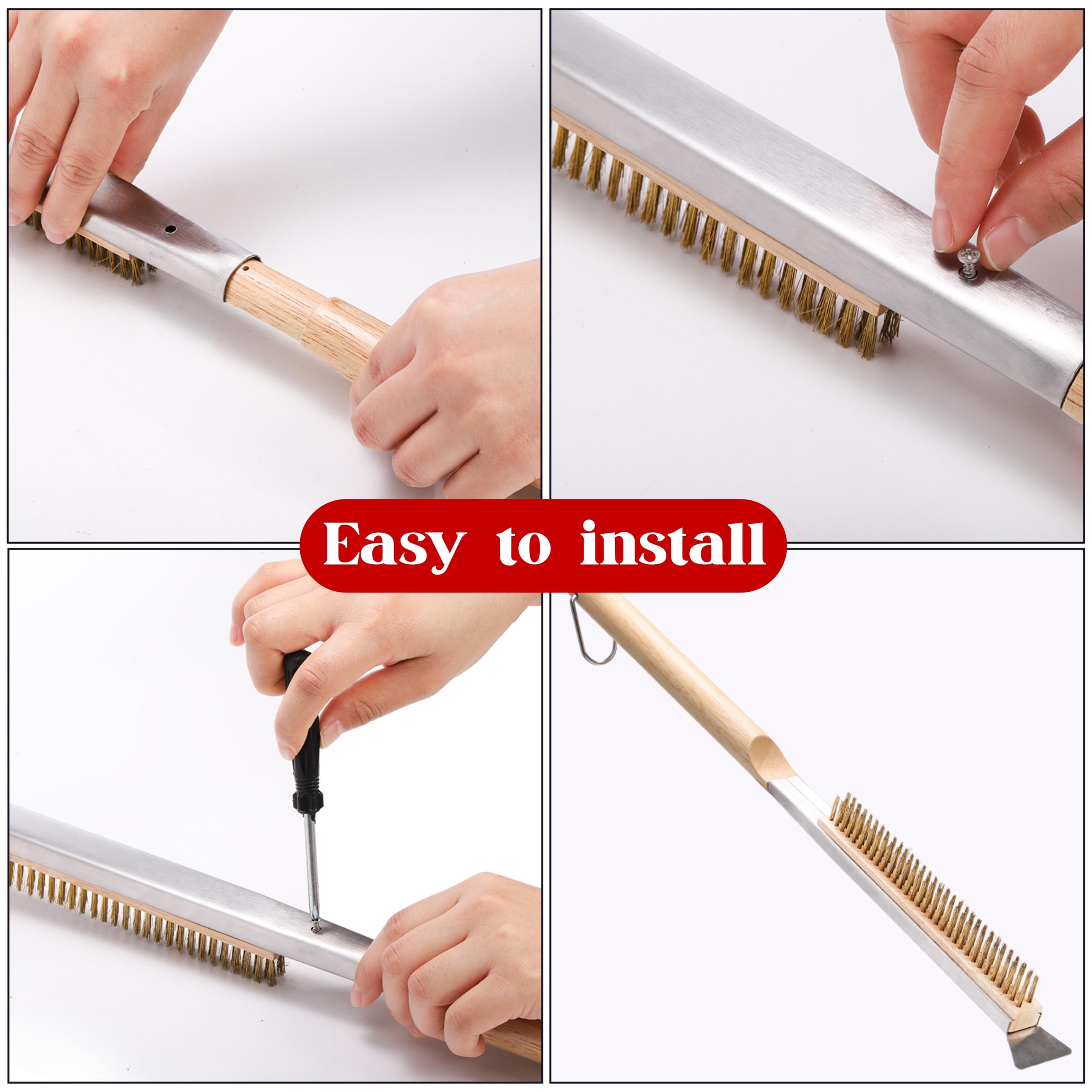 Easy to install