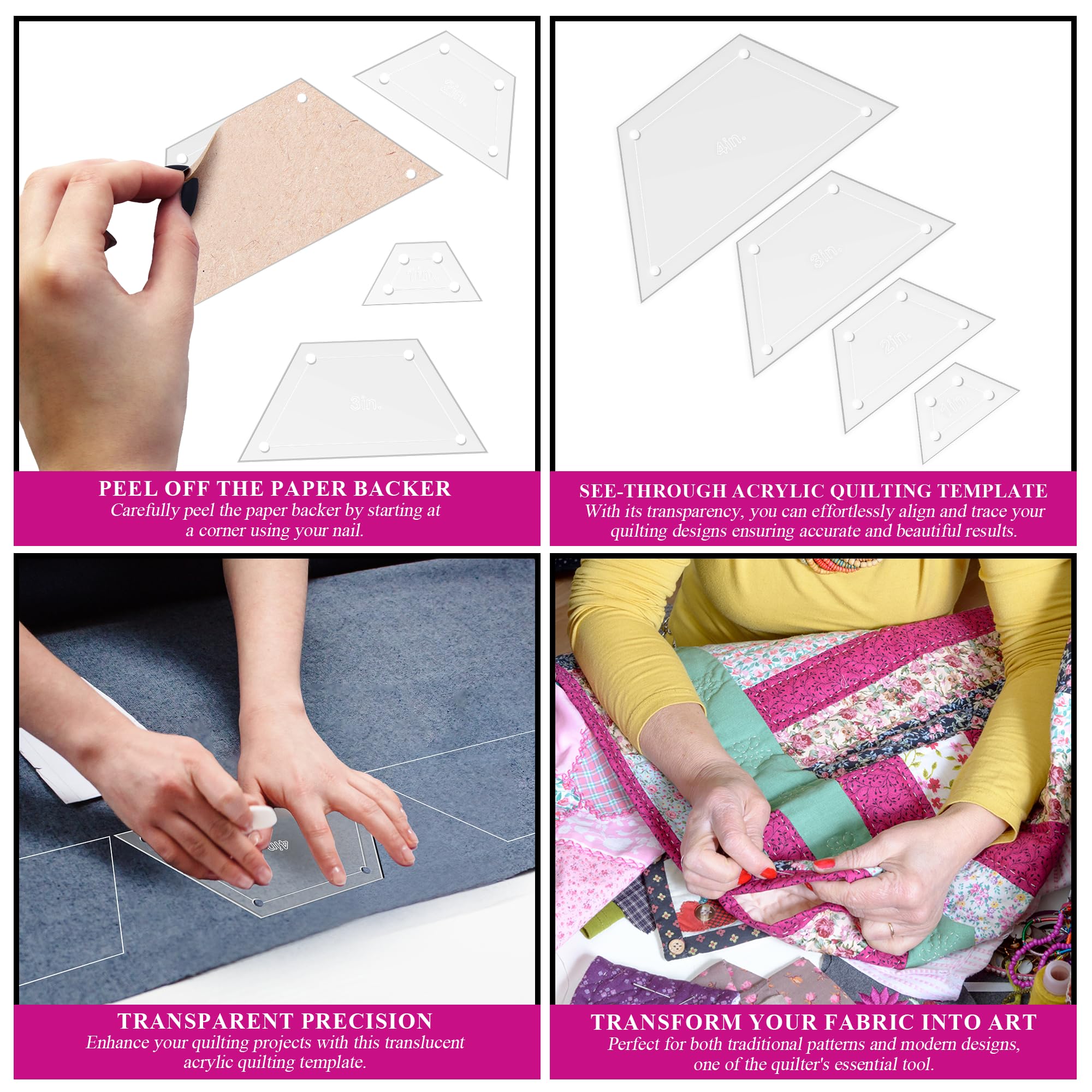 2in.

1in.

3in.

PEEL OFF THE PAPER BACKER
Carefully peel the paper backer by starting at a corner using your nail.

4in.

3in.

2in.

1in.

SEE-THROUGH ACRYLIC QUILTING TEMPLATE
With its transparency, you can effortlessly align and trace your quilting designs ensuring accurate and beautiful results.

4in.

TRANSPARENT PRECISION
Enhance your quilting projects with this translucent acrylic quilting template.

TRANSFORM YOUR FABRIC INTO ART
Perfect for both traditional patterns and modern designs, one of the quilter's essential tool.