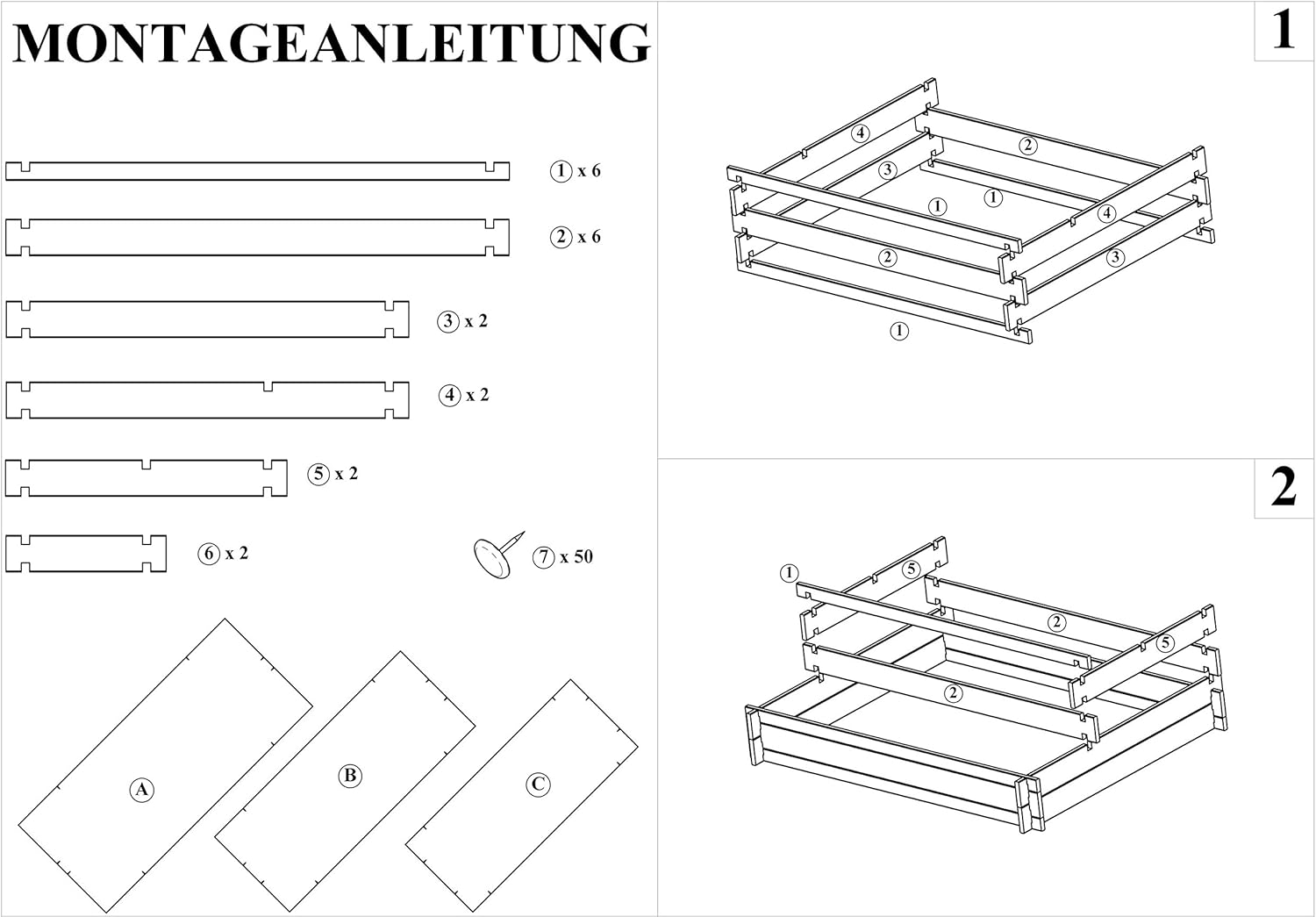 MONTAGEANLEITUNG

1 x 6

2 x 6

3 x 2

4 x 2

5 x 2

6 x 2

7 x 50

A

B

C

1

4

2

3

1

1

4

2

3

1

2

1

5

2

5

2