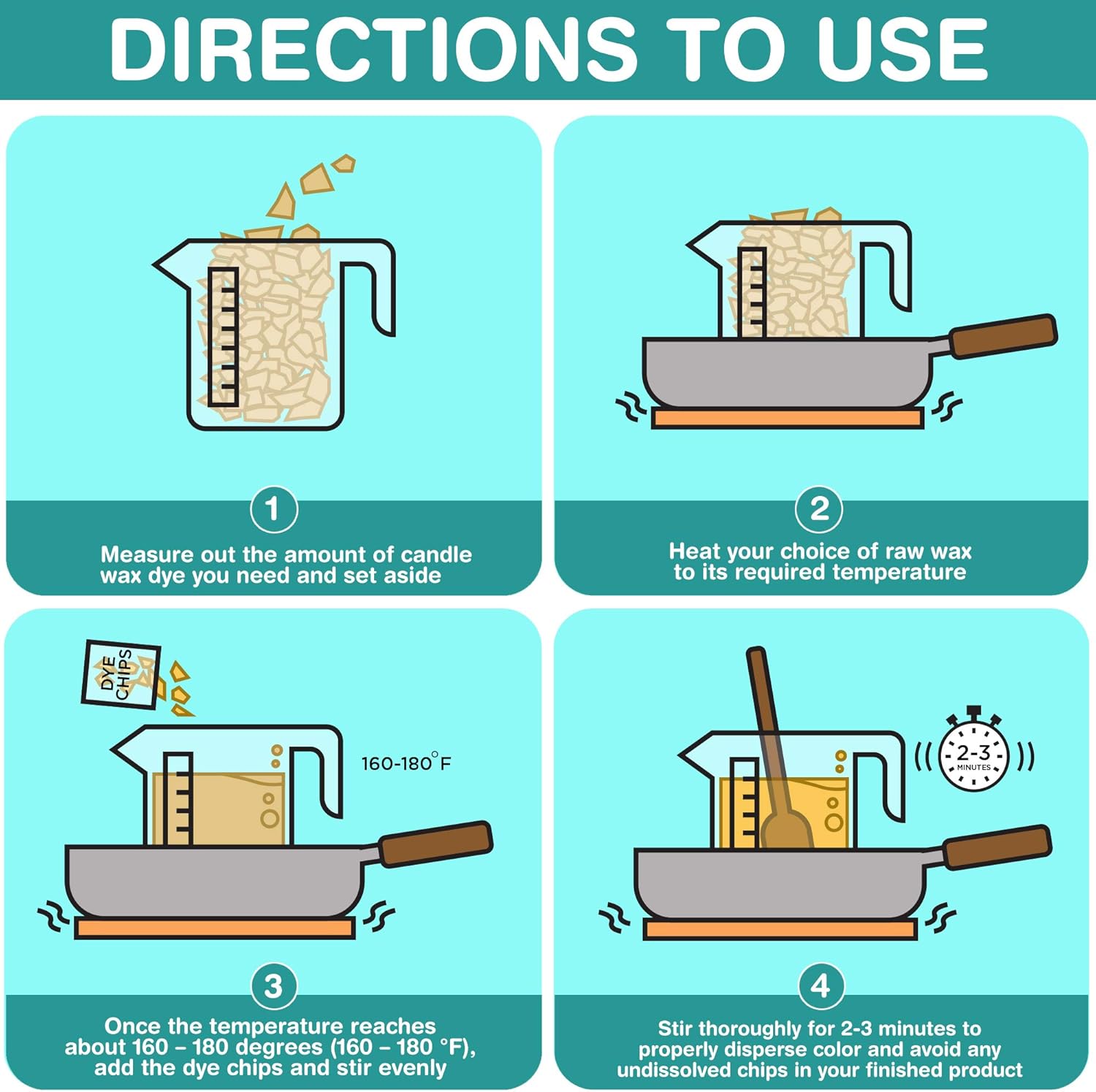 DIRECTIONS TO USE

1
Measure out the amount of candle wax dye you need and set aside

2
Heat your choice of raw wax to its required temperature

DYE CHIPS

160-180°F

3
Once the temperature reaches about 160 – 180 degrees (160 – 180 °F), add the dye chips and stir evenly

2-3 MINUTES

4
Stir thoroughly for 2-3 minutes to properly disperse color and avoid any undissolved chips in your finished product