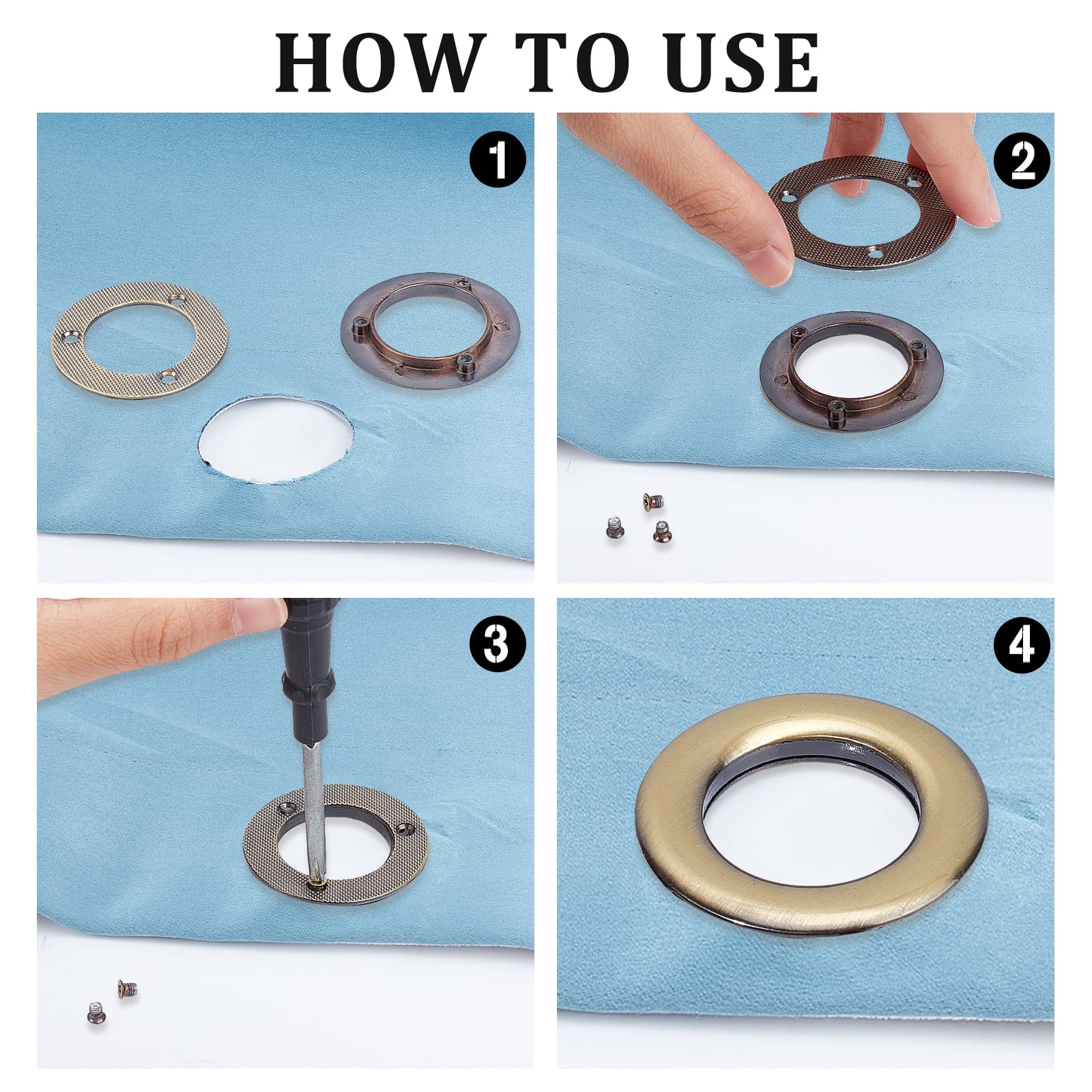 HOW TO USE

1

2

3

4